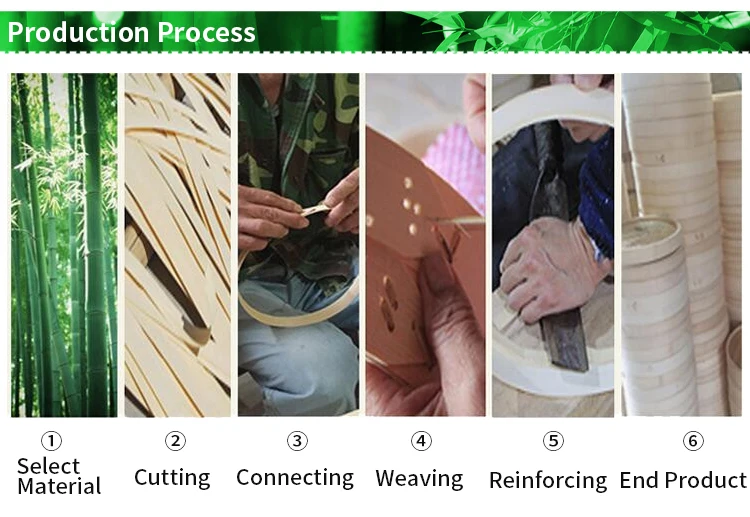 Production Process

①
Select Material

②
Cutting

③
Connecting

④
Weaving

⑤
Reinforcing

⑥
End Product