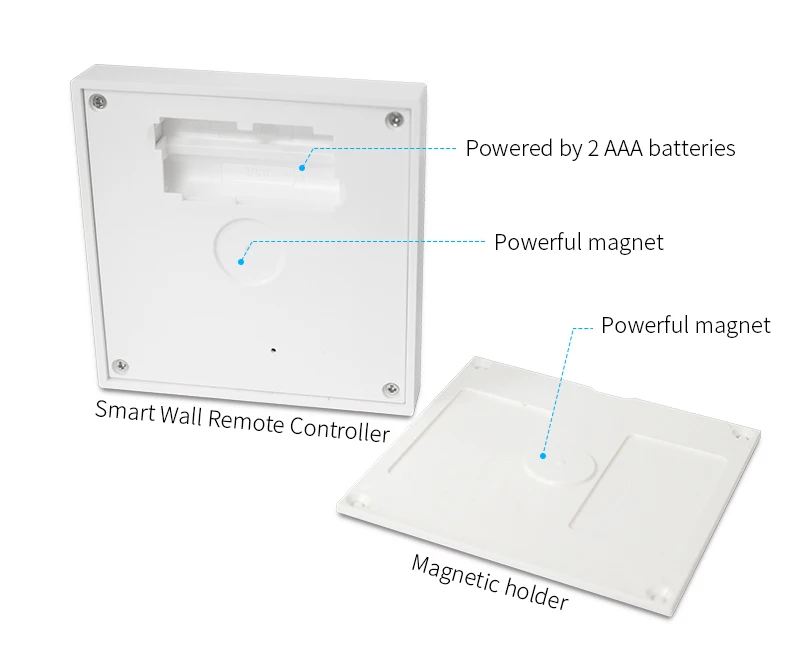 Powered by 2 AAA batteries

Powerful magnet

Powerful magnet

Smart Wall Remote Controller

Magnetic holder