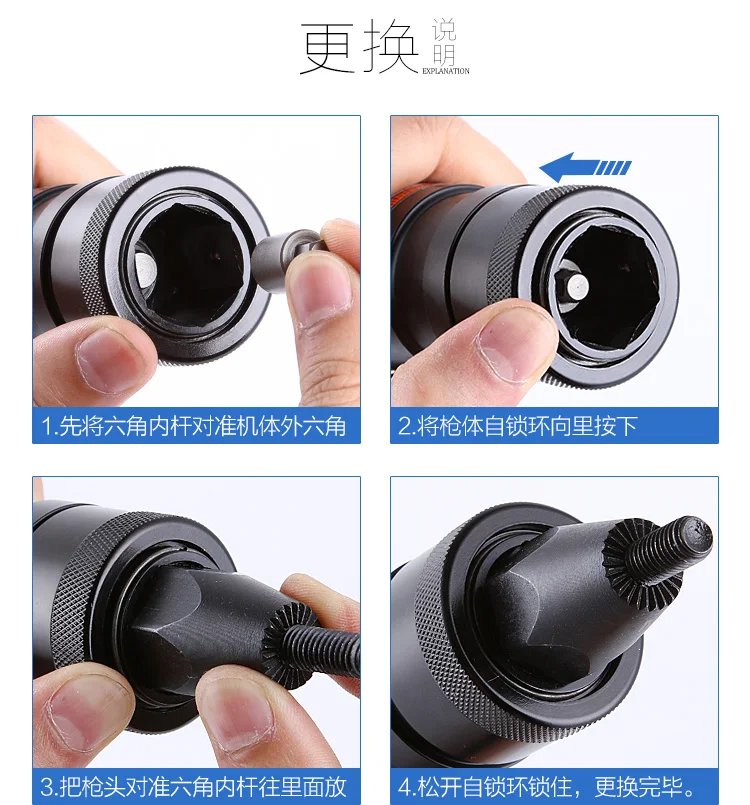 更换 说明 EXPLANATION

1.先将六角内杆对准机体外六角

2.将枪体自锁环向里按下

3.把枪头对准六角内杆往里面放

4.松开自锁环锁住，更换完毕。