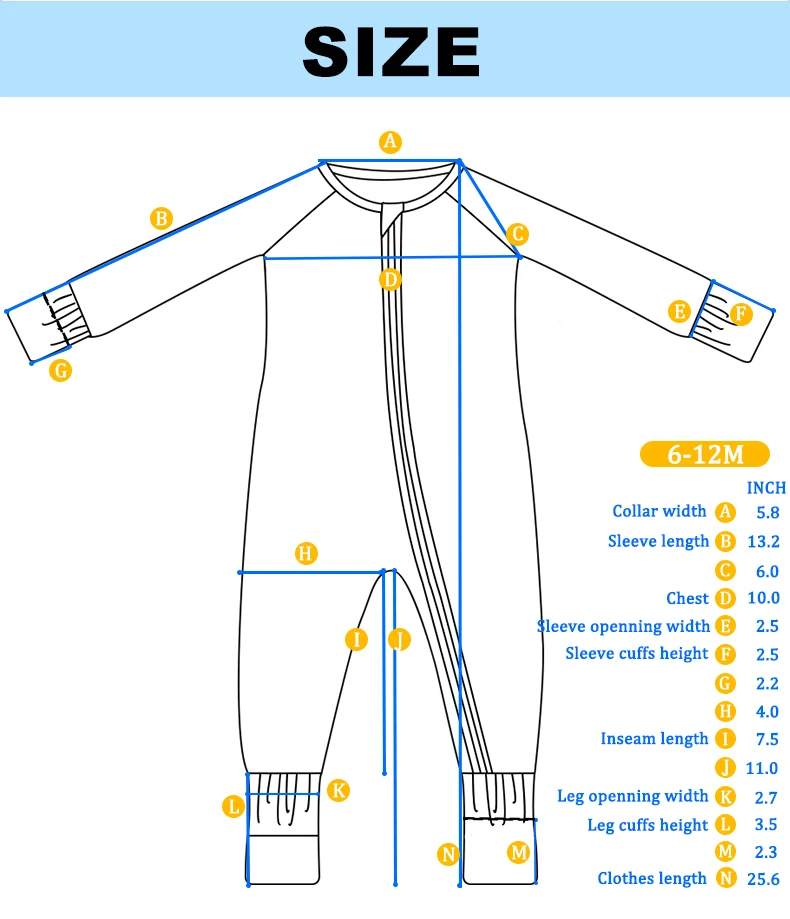 SIZE

A
B
C
D
E
F
G
H
I
J
K
L
N
M

6-12M

| | | INCH |
|---|---|---|
| Collar width | A | 5.8 |
| Sleeve length | B | 13.2 |
| | C | 6.0 |
| Chest | D | 10.0 |
| Sleeve openning width | E | 2.5 |
| Sleeve cuffs height | F | 2.5 |
| | G | 2.2 |
| | H | 4.0 |
| Inseam length | I | 7.5 |
| | J | 11.0 |
| Leg openning width | K | 2.7 |
| Leg cuffs height | L | 3.5 |
| | M | 2.3 |
| Clothes length | N | 25.6 |