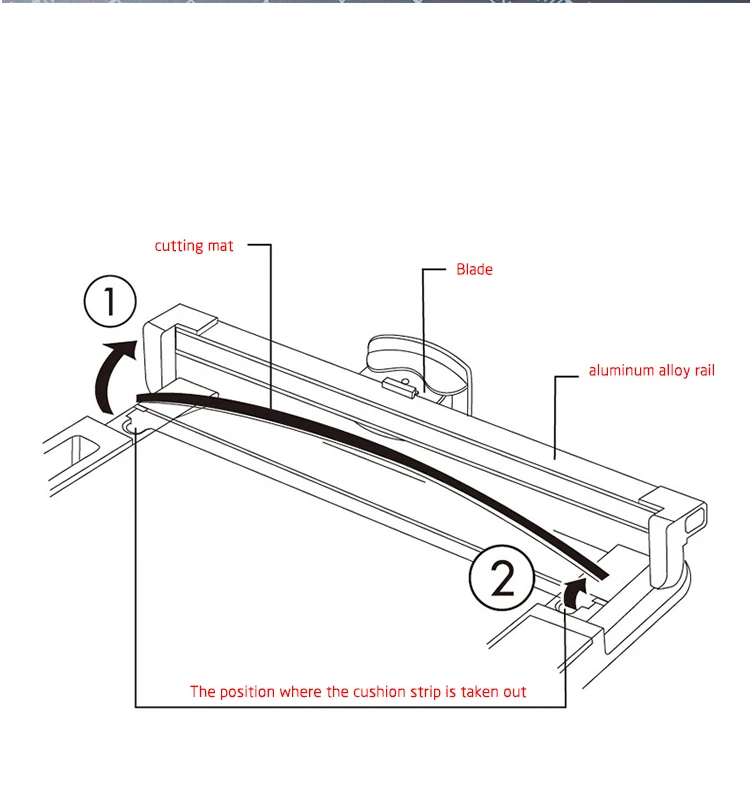 cutting mat

Blade

1

aluminum alloy rail

2

The position where the cushion strip is taken out