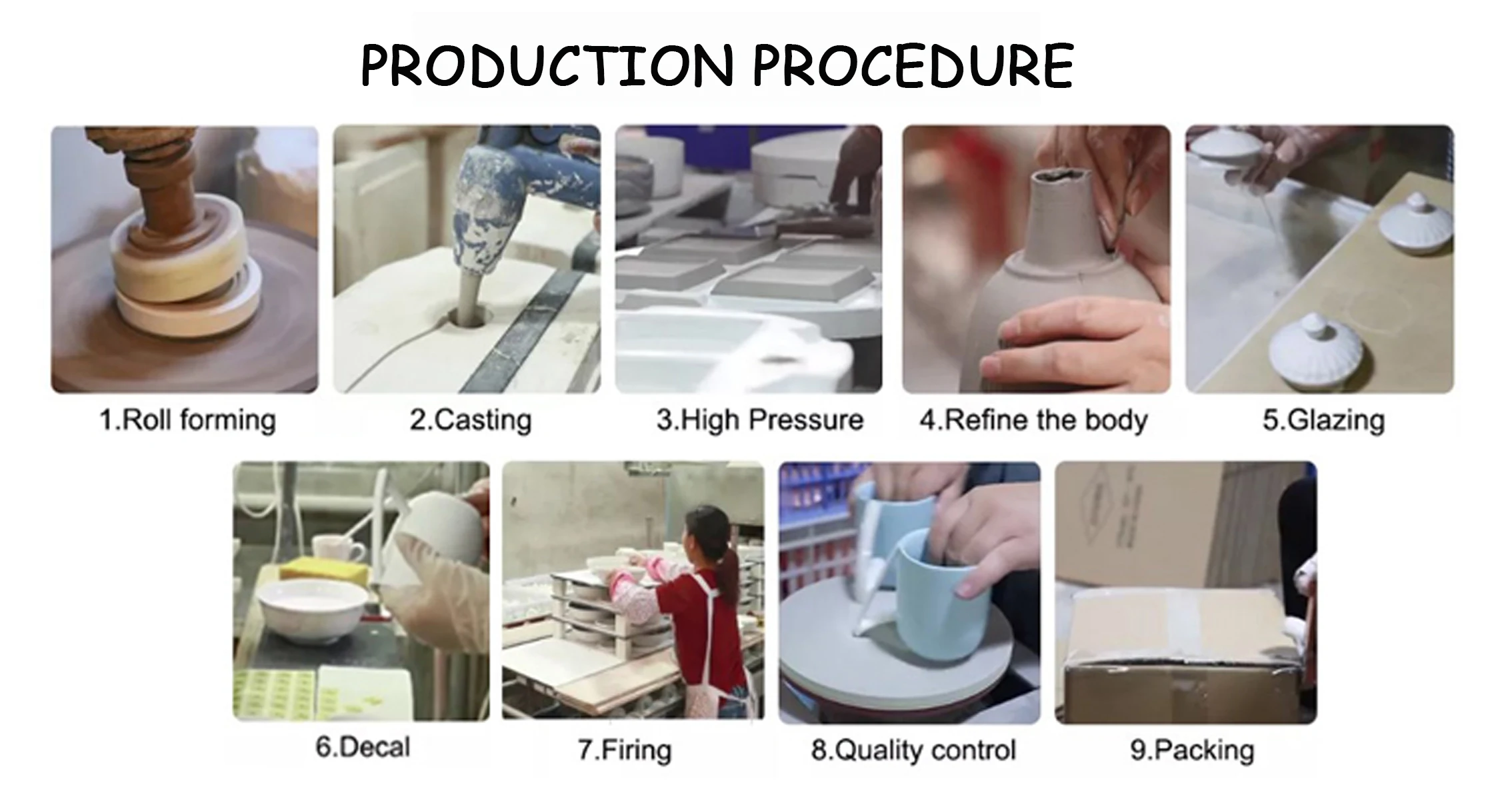 PRODUCTION PROCEDURE

1.Roll forming

2.Casting

3.High Pressure

4.Refine the body

5.Glazing

6.Decal

7.Firing

8.Quality control

9.Packing