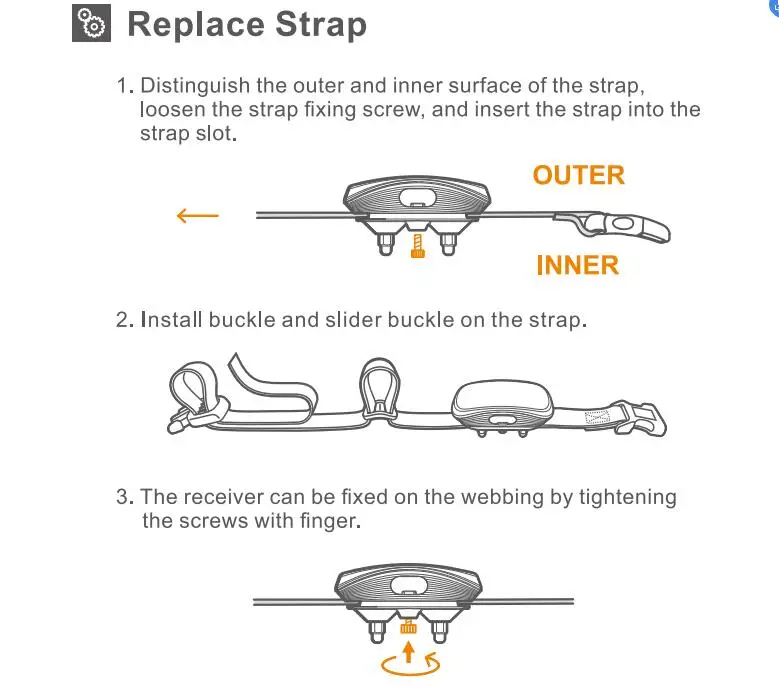 Replace Strap

1. Distinguish the outer and inner surface of the strap, loosen the strap fixing screw, and insert the strap into the strap slot.

OUTER

INNER

2. Install buckle and slider buckle on the strap.

3. The receiver can be fixed on the webbing by tightening the screws with finger.