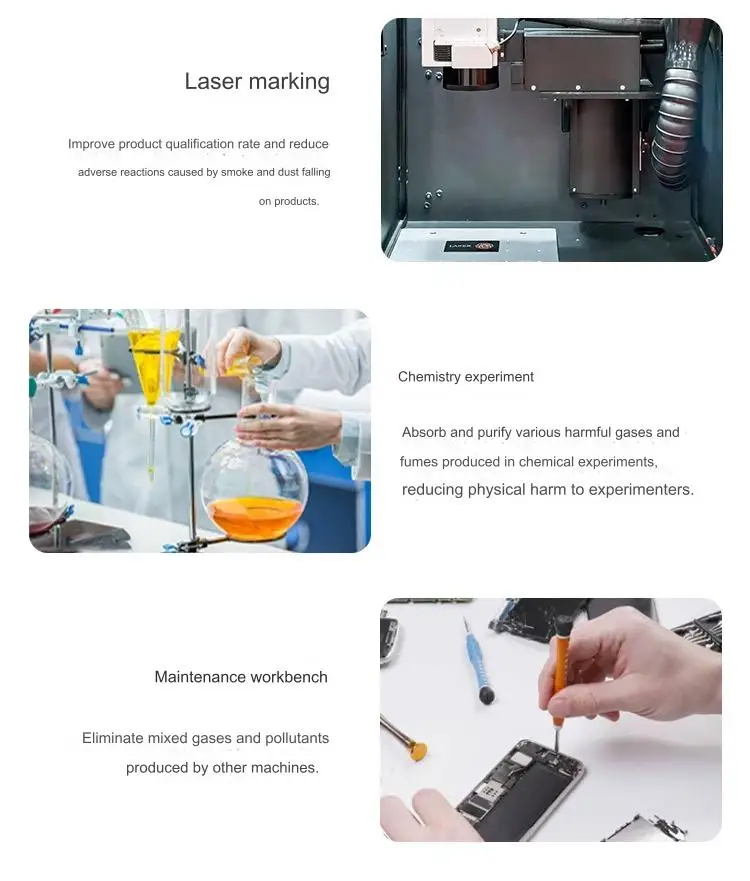 Laser marking

Improve product qualification rate and reduce adverse reactions caused by smoke and dust falling on products.

LASER

Chemistry experiment

Absorb and purify various harmful gases and fumes produced in chemical experiments, reducing physical harm to experimenters.

Maintenance workbench

Eliminate mixed gases and pollutants produced by other machines.