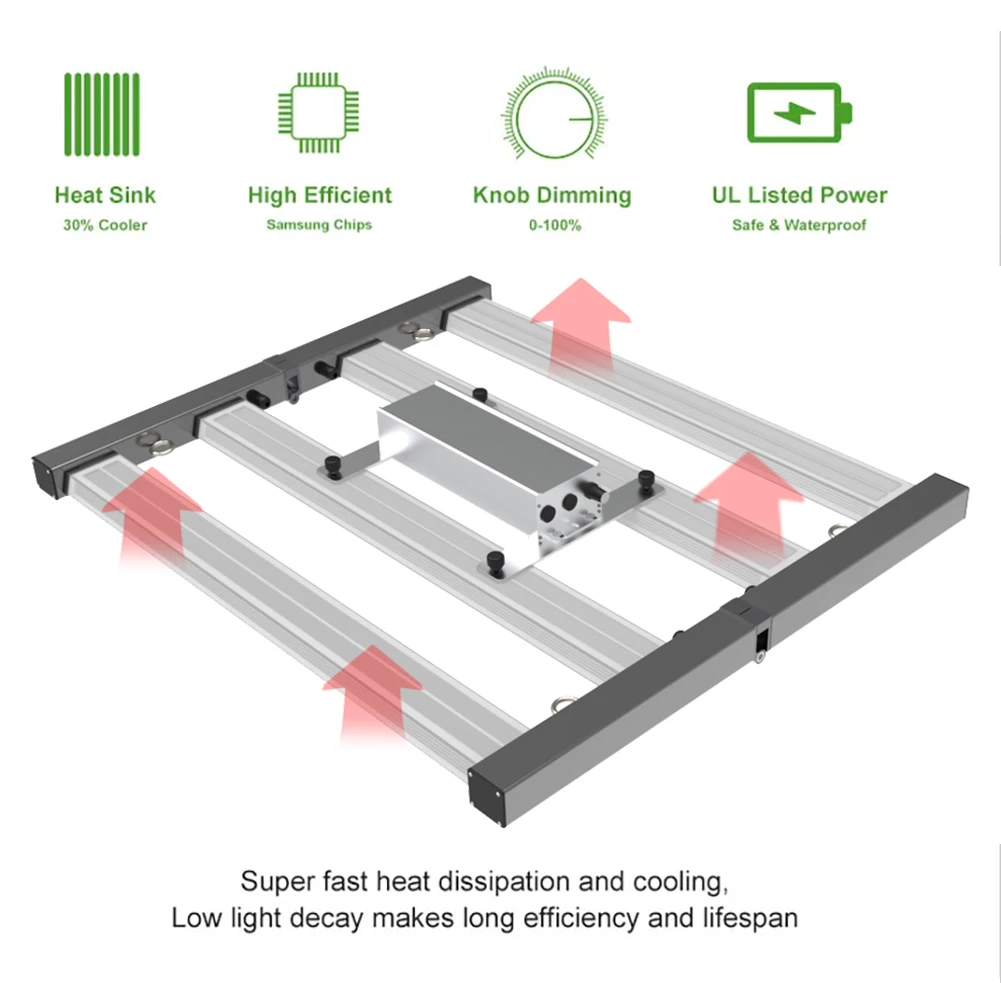 Heat Sink
30% Cooler

High Efficient
Samsung Chips

Knob Dimming
0-100%

UL Listed Power
Safe & Waterproof

Super fast heat dissipation and cooling,
Low light decay makes long efficiency and lifespan