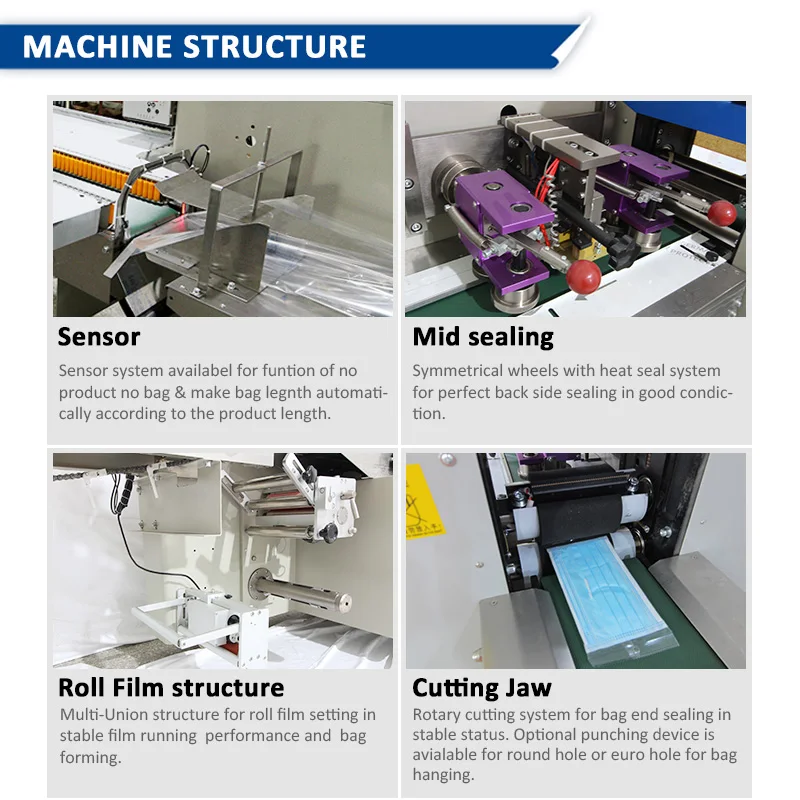 MACHINE STRUCTURE

Sensor

Sensor system availabel for funtion of no product no bag & make bag legnth automatically according to the product length.

Mid sealing

Symmetrical wheels with heat seal system for perfect back side sealing in good condiction.

Roll Film structure

Multi-Union structure for roll film setting in stable film running performance and bag forming.

Cutting Jaw

Rotary cutting system for bag end sealing in stable status. Optional punching device is avialable for round hole or euro hole for bag hanging.