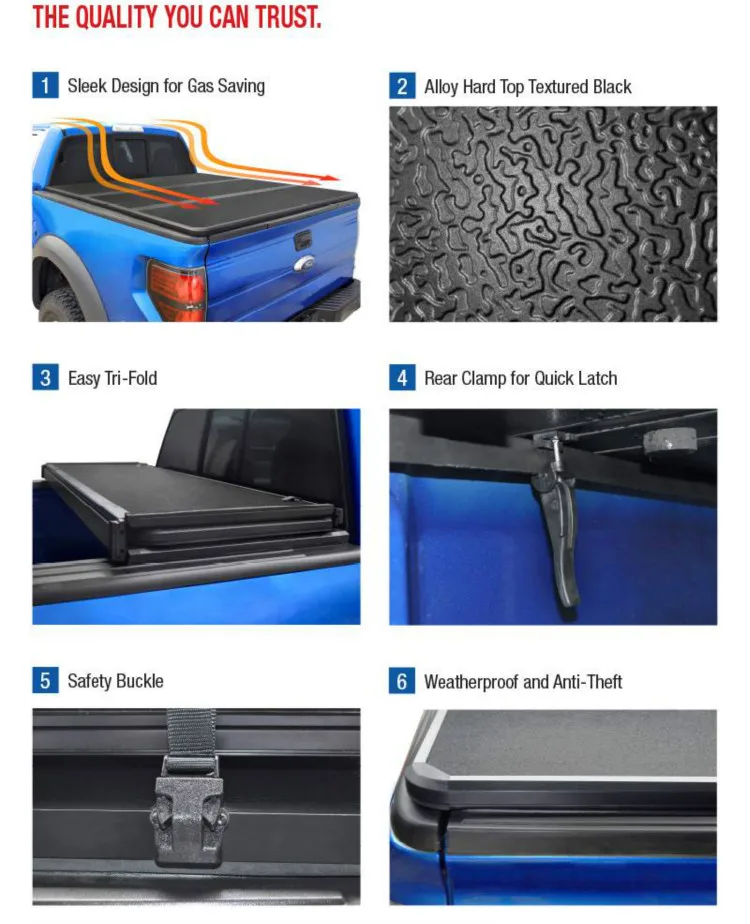 THE QUALITY YOU CAN TRUST.

1 Sleek Design for Gas Saving

2 Alloy Hard Top Textured Black

3 Easy Tri-Fold

4 Rear Clamp for Quick Latch

5 Safety Buckle

6 Weatherproof and Anti-Theft