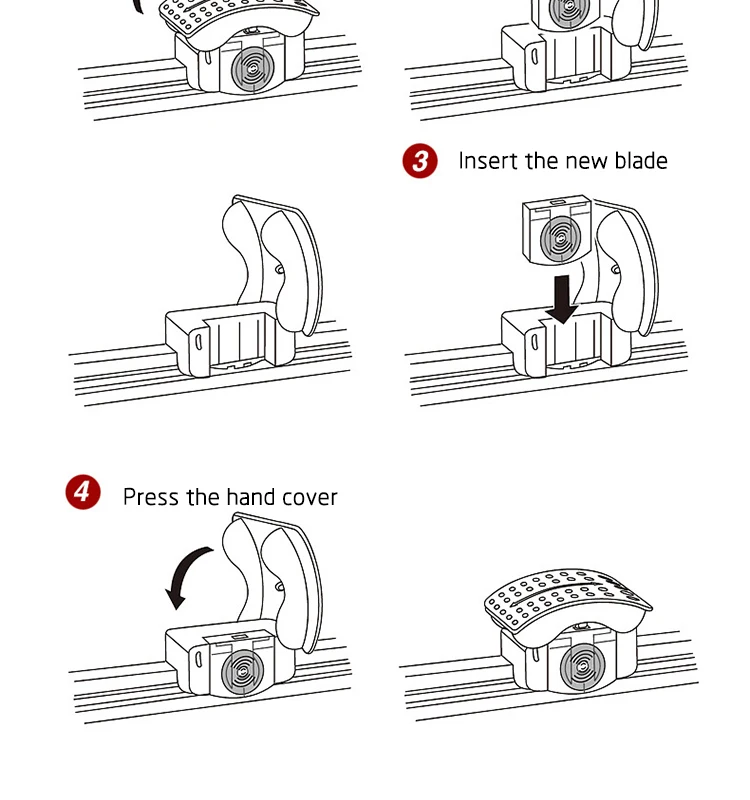 3 Insert the new blade

4 Press the hand cover