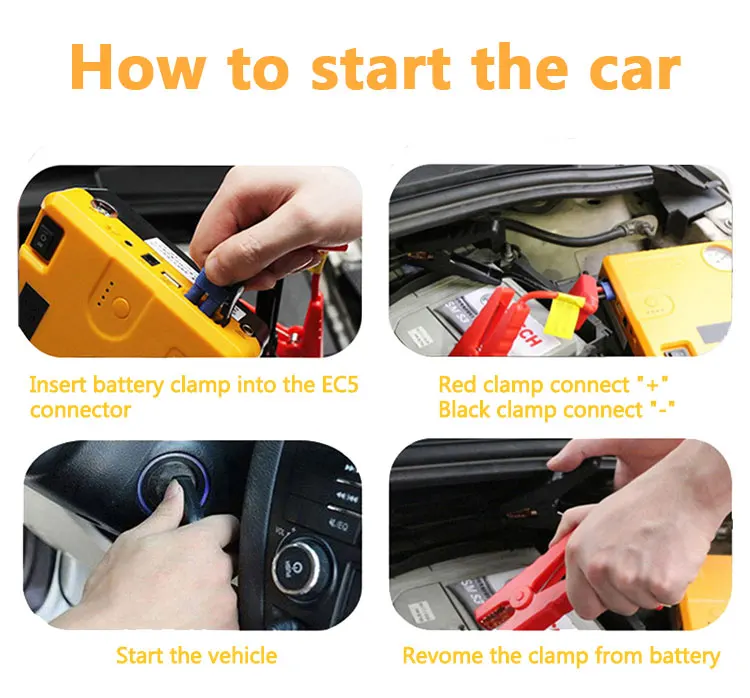 How to start the car

Insert battery clamp into the EC5 connector

Red clamp connect "+"
Black clamp connect "-"

Start the vehicle

Revome the clamp from battery