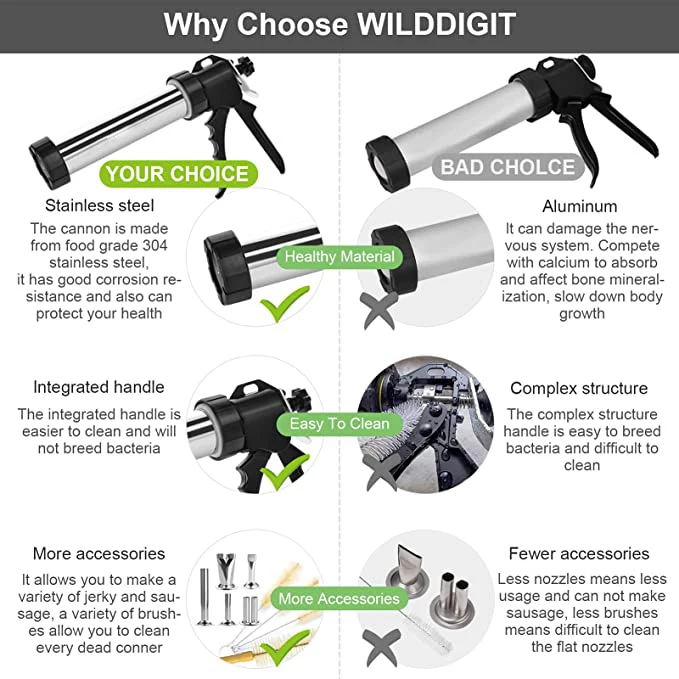 Why Choose WILDDIGIT

YOUR CHOICE

BAD CHOLCE

Stainless steel
The cannon is made from food grade 304 stainless steel, it has good corrosion resistance and also can protect your health

Healthy Material

Aluminum
It can damage the nervous system. Compete with calcium to absorb and affect bone mineralization, slow down body growth

Integrated handle
The integrated handle is easier to clean and will not breed bacteria

Easy To Clean

Complex structure
The complex structure handle is easy to breed bacteria and difficult to clean

More accessories
It allows you to make a variety of jerky and sausage, a variety of brushes allow you to clean every dead conner

More Accessories

Fewer accessories
Less nozzles means less usage and can not make sausage, less brushes means difficult to clean the flat nozzles