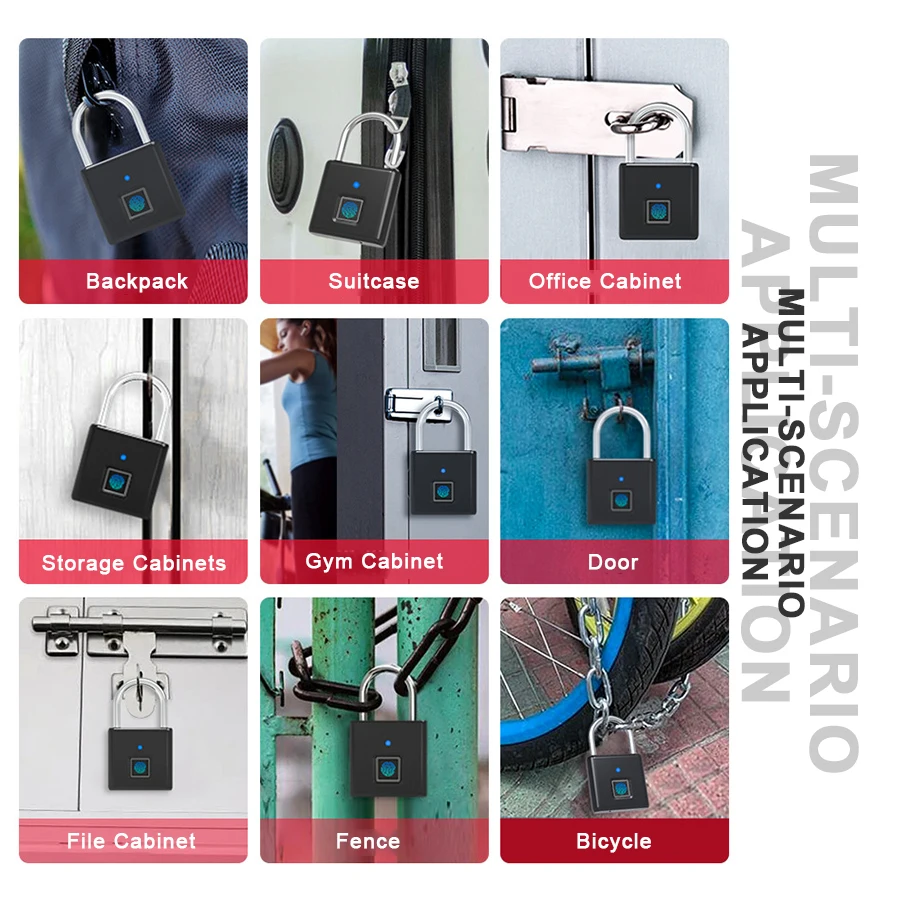 Backpack
Suitcase
Office Cabinet
Storage Cabinets
Gym Cabinet
Door
File Cabinet
Fence
Bicycle

MULTI-SCENARIO APPLICATION
MULTI-SCENARIO APPLICATION