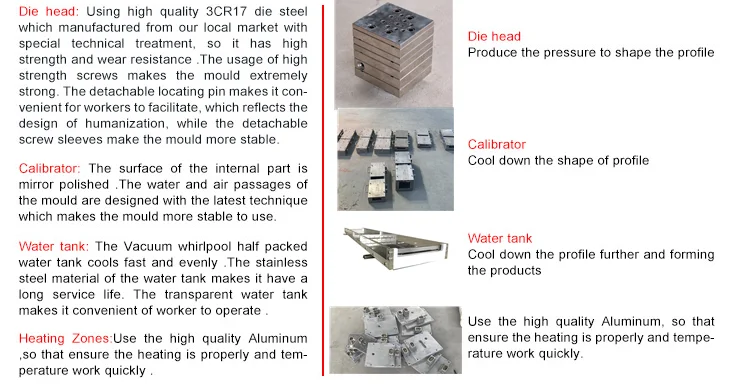 Die head: Using high quality 3CR17 die steel which manufactured from our local market with special technical treatment, so it has high strength and wear resistance .The usage of high strength screws makes the mould extremely strong. The detachable locating pin makes it convenient for workers to facilitate, which reflects the design of humanization, while the detachable screw sleeves make the mould more stable.

Calibrator: The surface of the internal part is mirror polished .The water and air passages of the mould are designed with the latest technique which makes the mould more stable to use.

Water tank: The Vacuum whirlpool half packed water tank cools fast and evenly .The stainless steel material of the water tank makes it have a long service life. The transparent water tank makes it convenient of worker to operate .

Heating Zones:Use the high quality Aluminum ,so that ensure the heating is properly and temperature work quickly .

Die head
Produce the pressure to shape the profile

Calibrator
Cool down the shape of profile

Water tank
Cool down the profile further and forming the products

Use the high quality Aluminum, so that ensure the heating is properly and temperature work quickly.