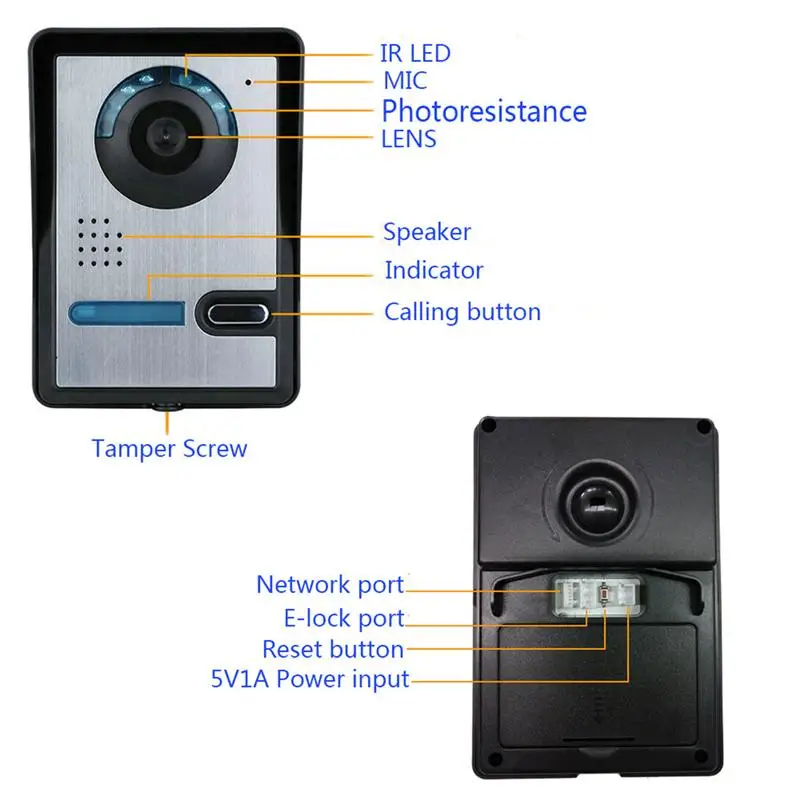 IR LED
MIC
Photoresistance
LENS
Speaker
Indicator
Calling button
Tamper Screw

Network port
E-lock port
Reset button
5V1A Power input