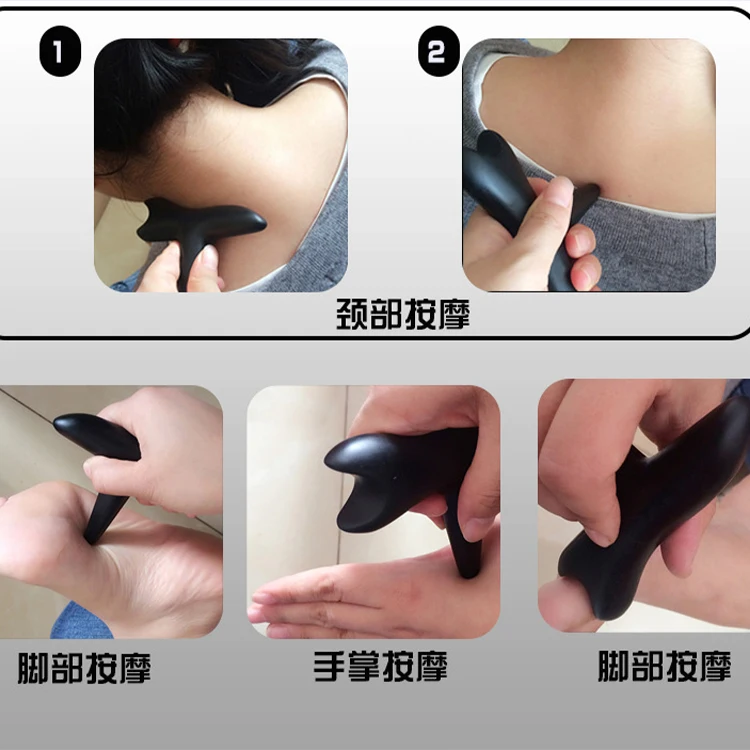 1

2

颈部按摩

脚部按摩

手掌按摩

脚部按摩