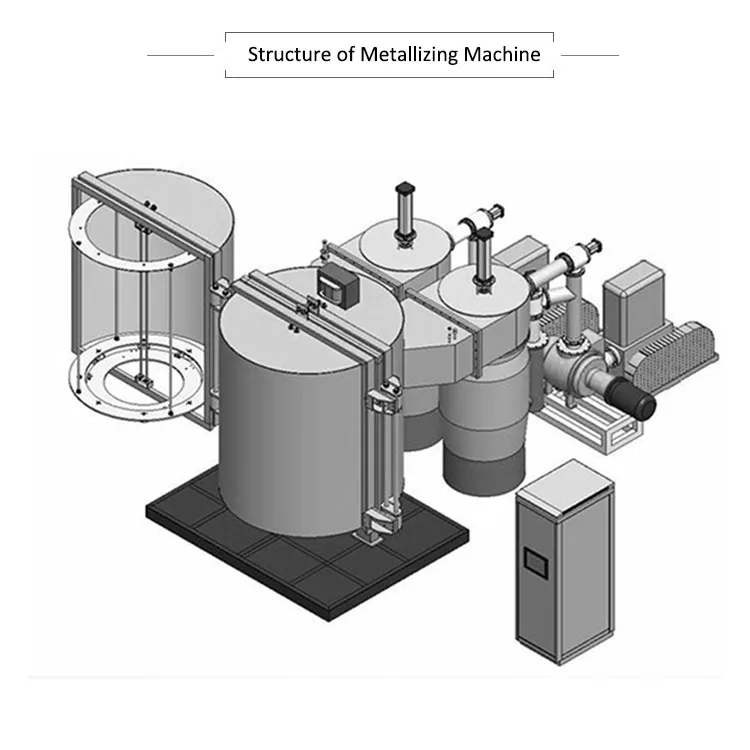 Structure of Metallizing Machine