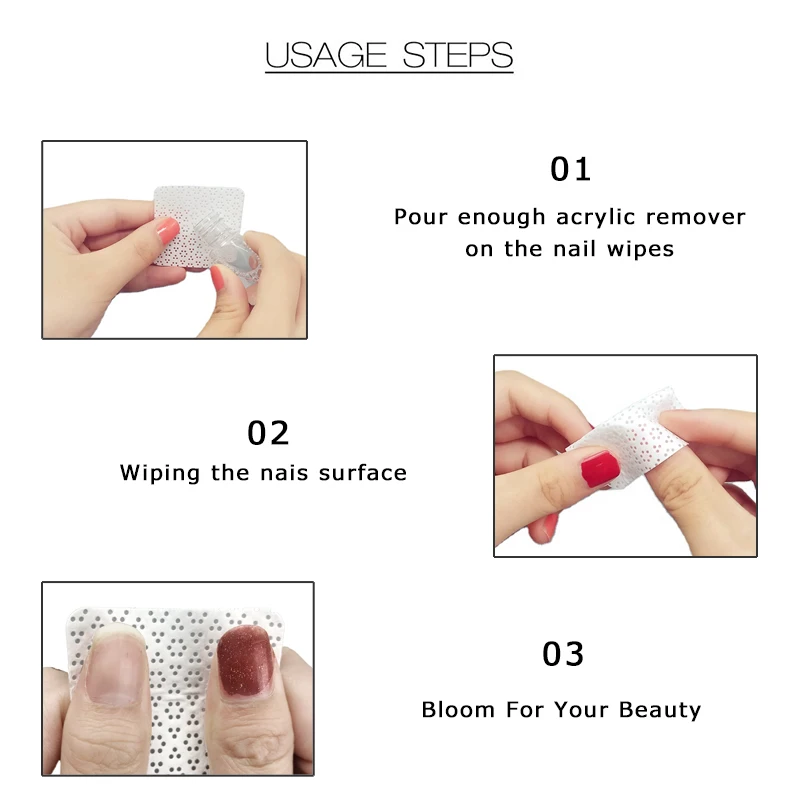 USAGE STEPS

01

Pour enough acrylic remover on the nail wipes

02

Wiping the nais surface

03

Bloom For Your Beauty