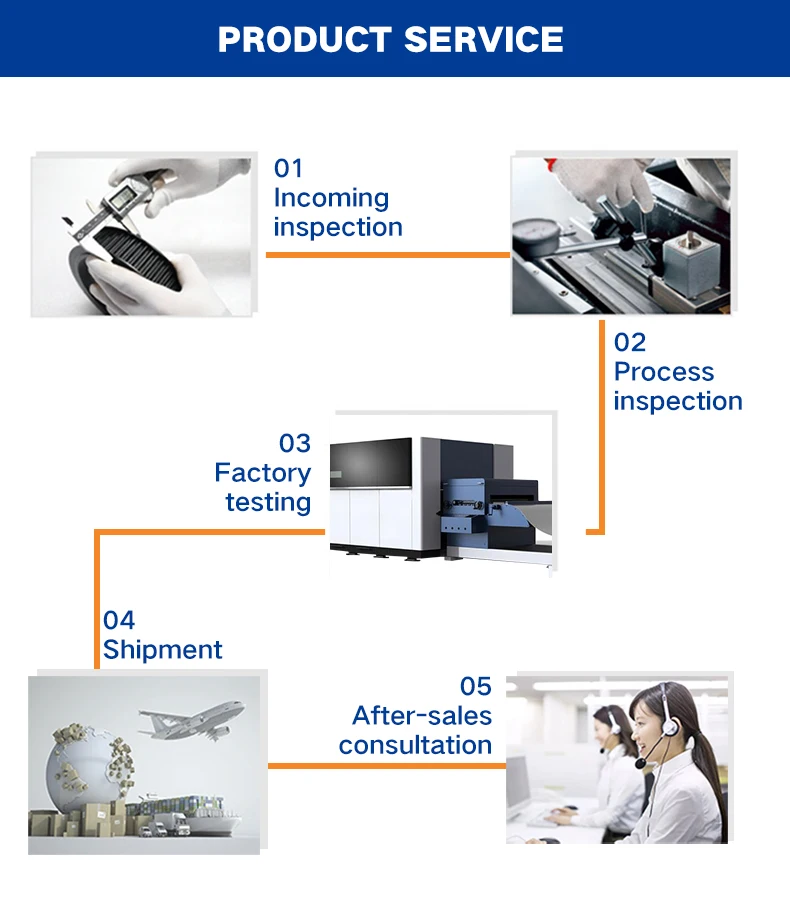 PRODUCT SERVICE

01
Incoming inspection

02
Process inspection

03
Factory testing

04
Shipment

05
After-sales consultation