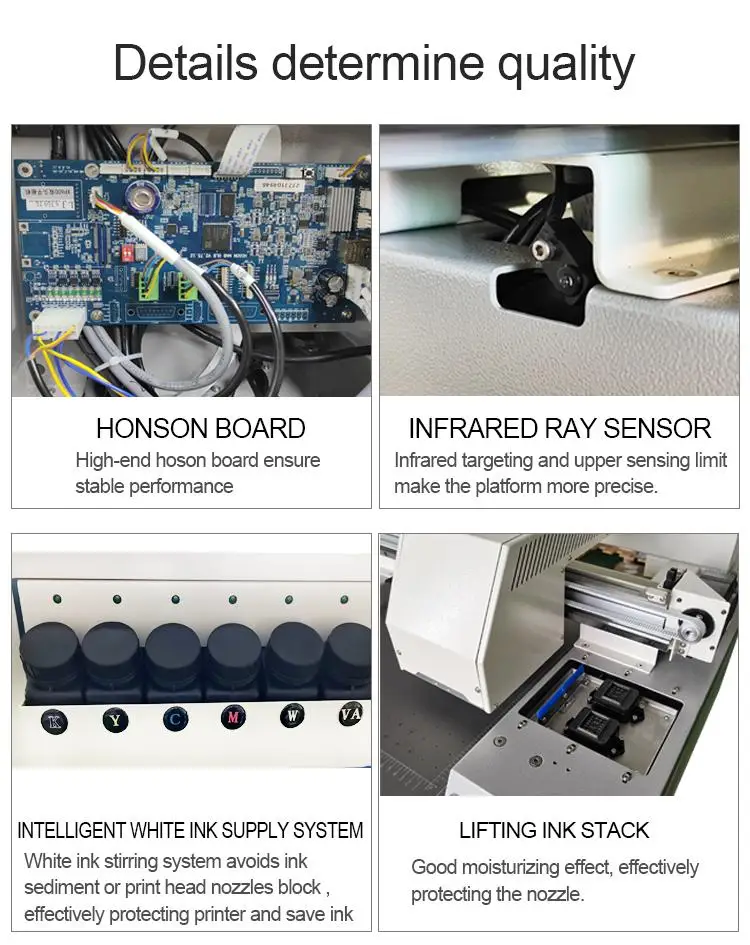 Details determine quality

HONSON BOARD
High-end hoson board ensure stable performance

INFRARED RAY SENSOR
Infrared targeting and upper sensing limit make the platform more precise.

K Y C M W VA

INTELLIGENT WHITE INK SUPPLY SYSTEM
White ink stirring system avoids ink sediment or print head nozzles block , effectively protecting printer and save ink

LIFTING INK STACK
Good moisturizing effect, effectively protecting the nozzle.