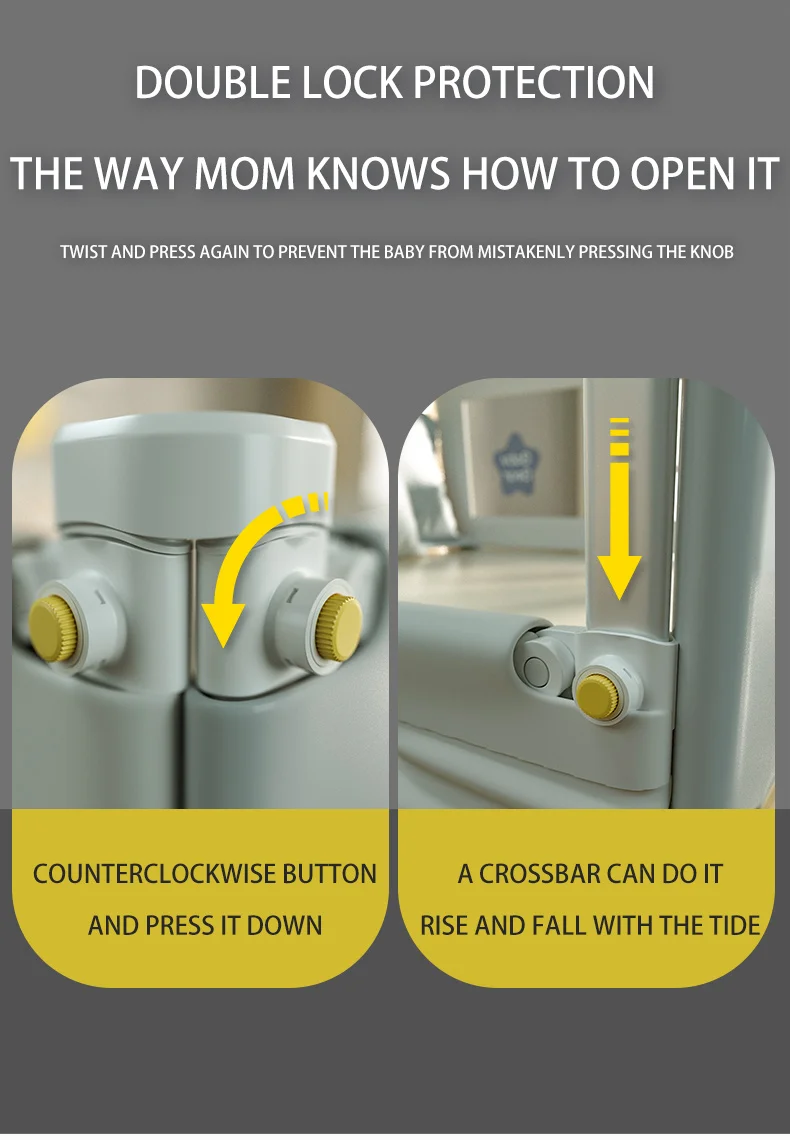 DOUBLE LOCK PROTECTION

THE WAY MOM KNOWS HOW TO OPEN IT

TWIST AND PRESS AGAIN TO PREVENT THE BABY FROM MISTAKENLY PRESSING THE KNOB

COUNTERCLOCKWISE BUTTON AND PRESS IT DOWN

A CROSSBAR CAN DO IT RISE AND FALL WITH THE TIDE