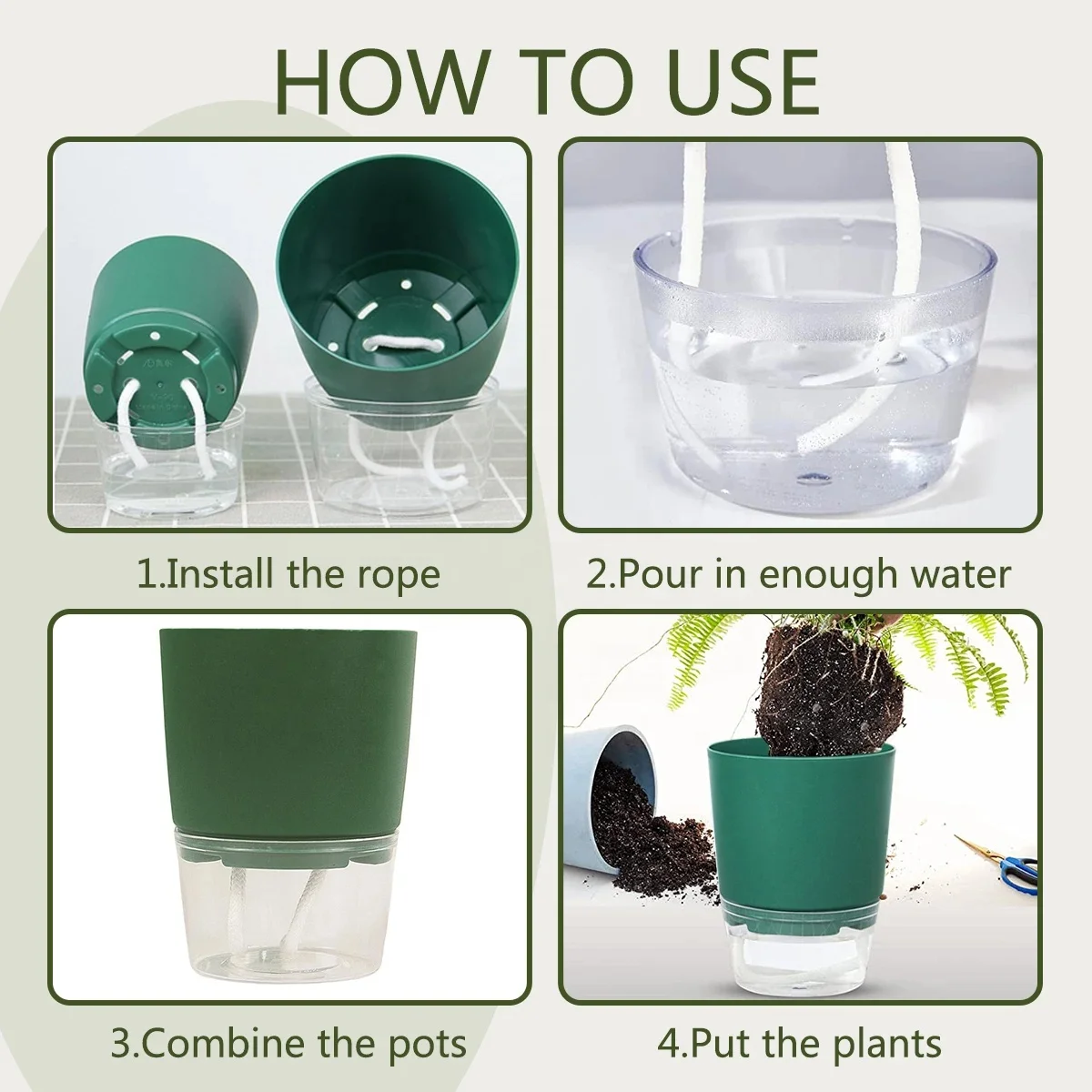 HOW TO USE

1.Install the rope

2.Pour in enough water

3.Combine the pots

4.Put the plants