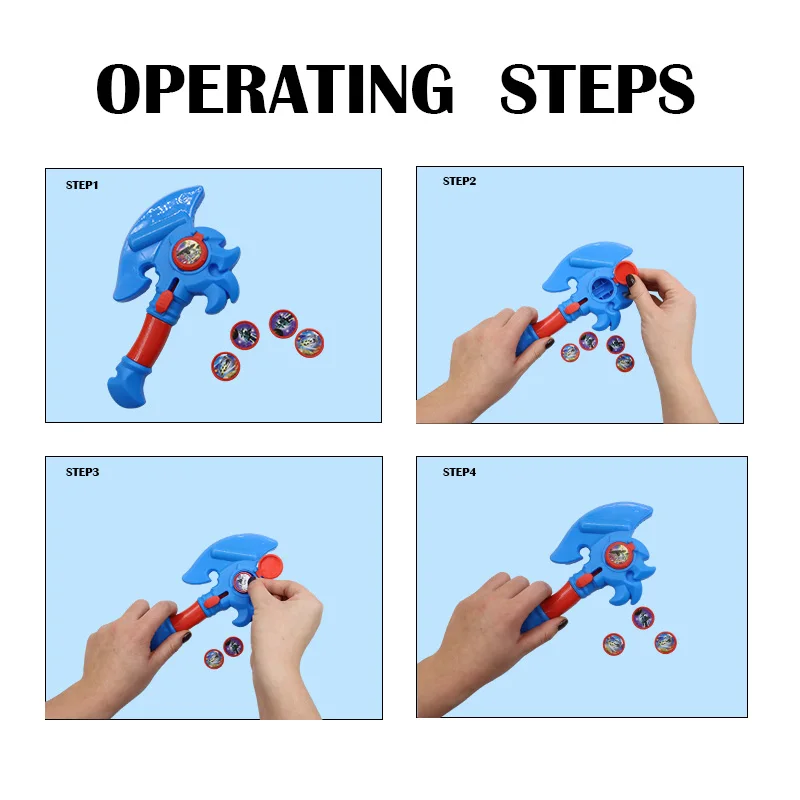 OPERATING STEPS

STEP1

STEP2

STEP3

STEP4