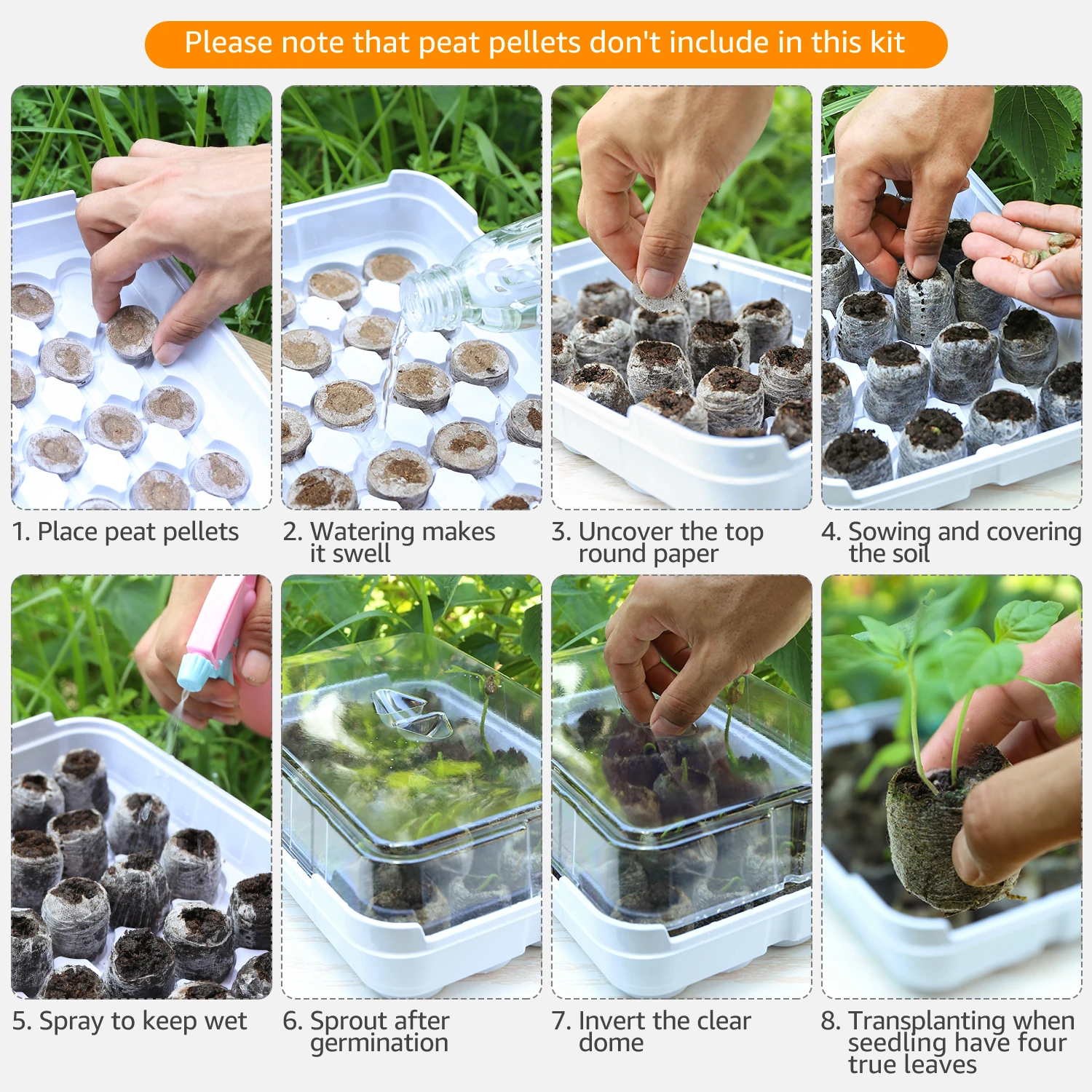 Please note that peat pellets don't include in this kit

1. Place peat pellets

2. Watering makes it swell

3. Uncover the top round paper

4. Sowing and covering the soil

5. Spray to keep wet

6. Sprout after germination

7. Invert the clear dome

8. Transplanting when seedling have four true leaves