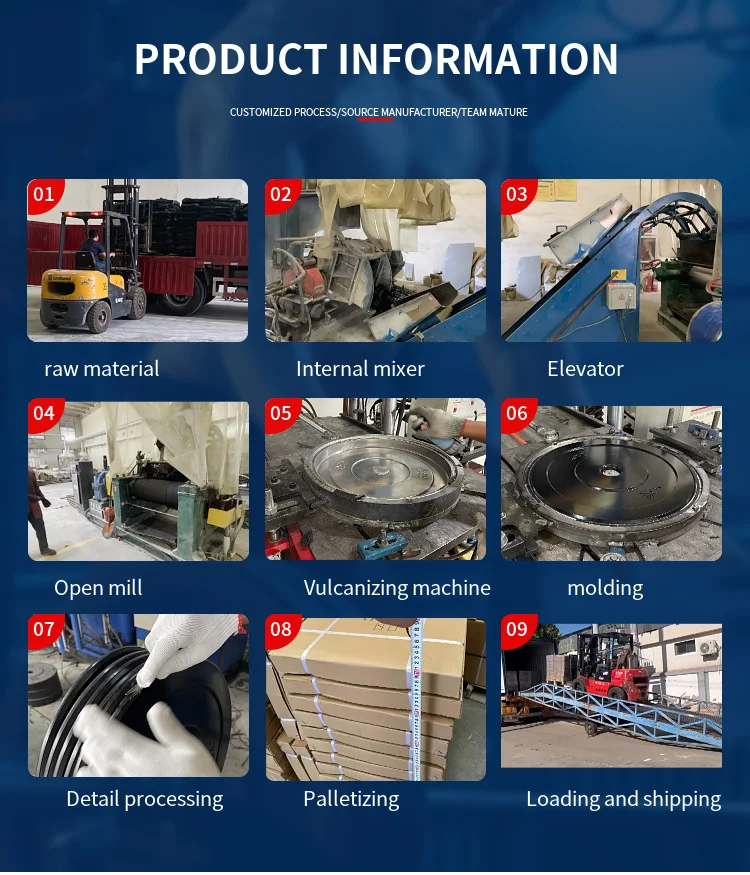 PRODUCT INFORMATION

CUSTOMIZED PROCESS/SOURCE MANUFACTURER/TEAM MATURE

01
raw material

02
Internal mixer

03
Elevator

04
Open mill

05
Vulcanizing machine

06
molding

07
Detail processing

08
Palletizing

09
Loading and shipping