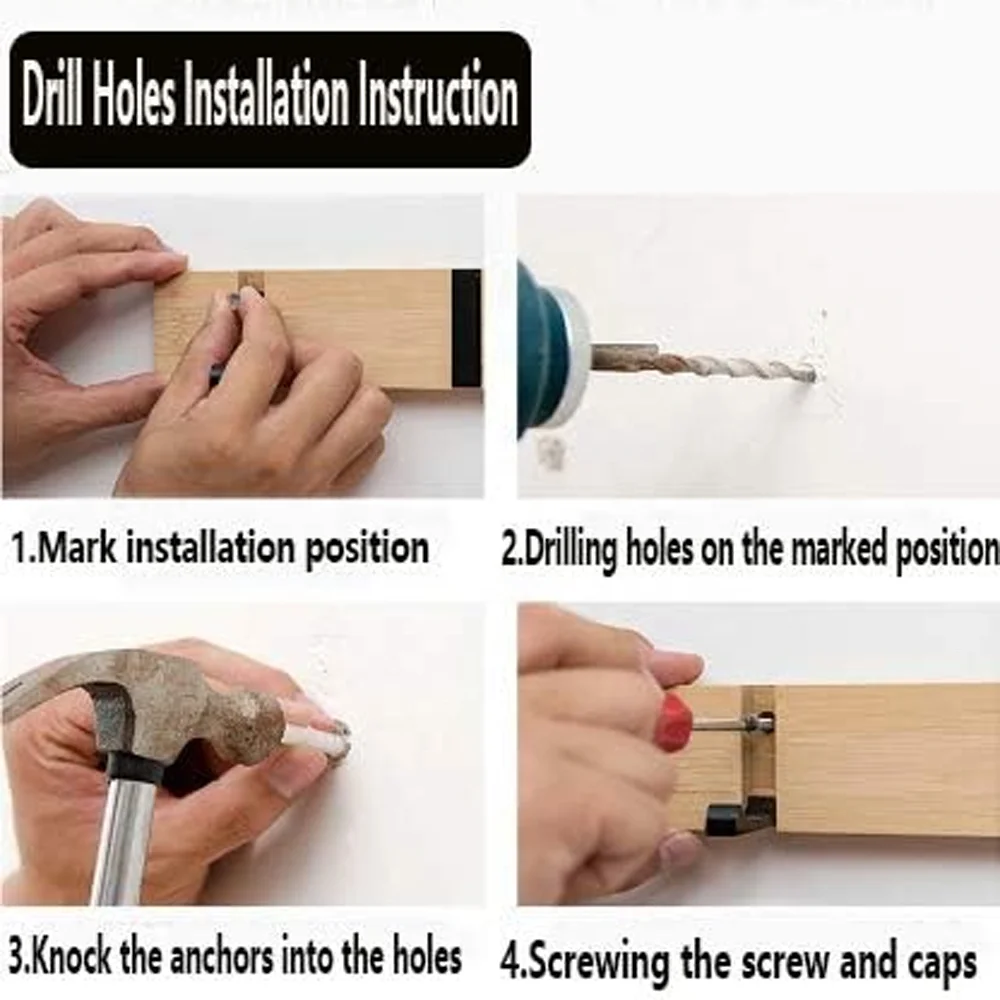 Drill Holes Installation Instruction

1.Mark installation position

2.Drilling holes on the marked position

3.Knock the anchors into the holes

4.Screwing the screw and caps