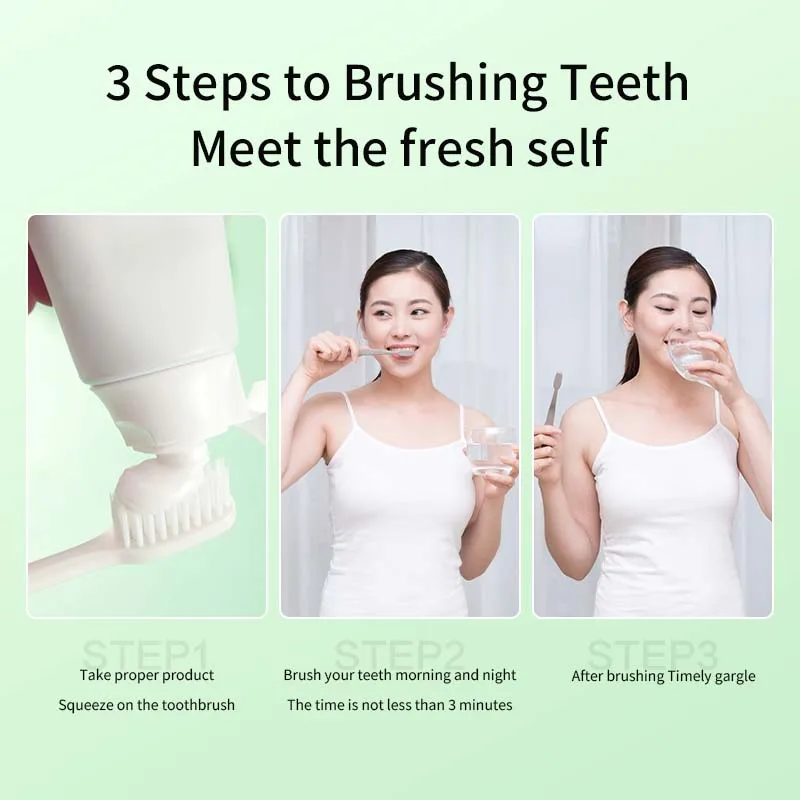 3 Steps to Brushing Teeth
Meet the fresh self

STEP1
Take proper product
Squeeze on the toothbrush

STEP2
Brush your teeth morning and night
The time is not less than 3 minutes

STEP3
After brushing Timely gargle