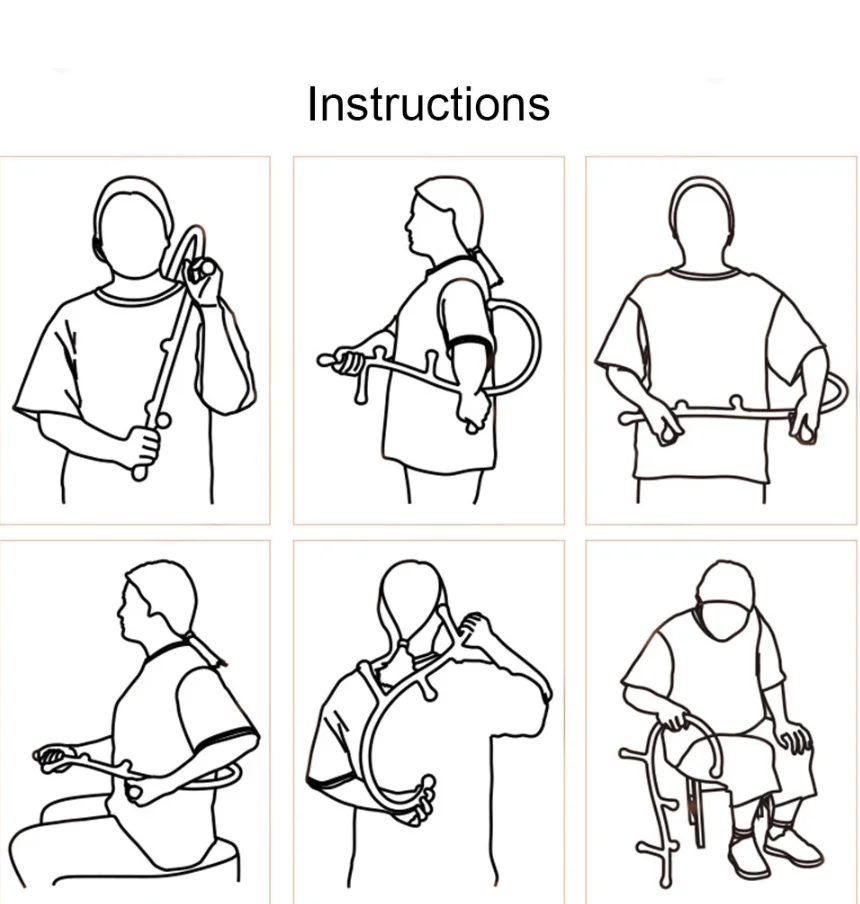 Instructions