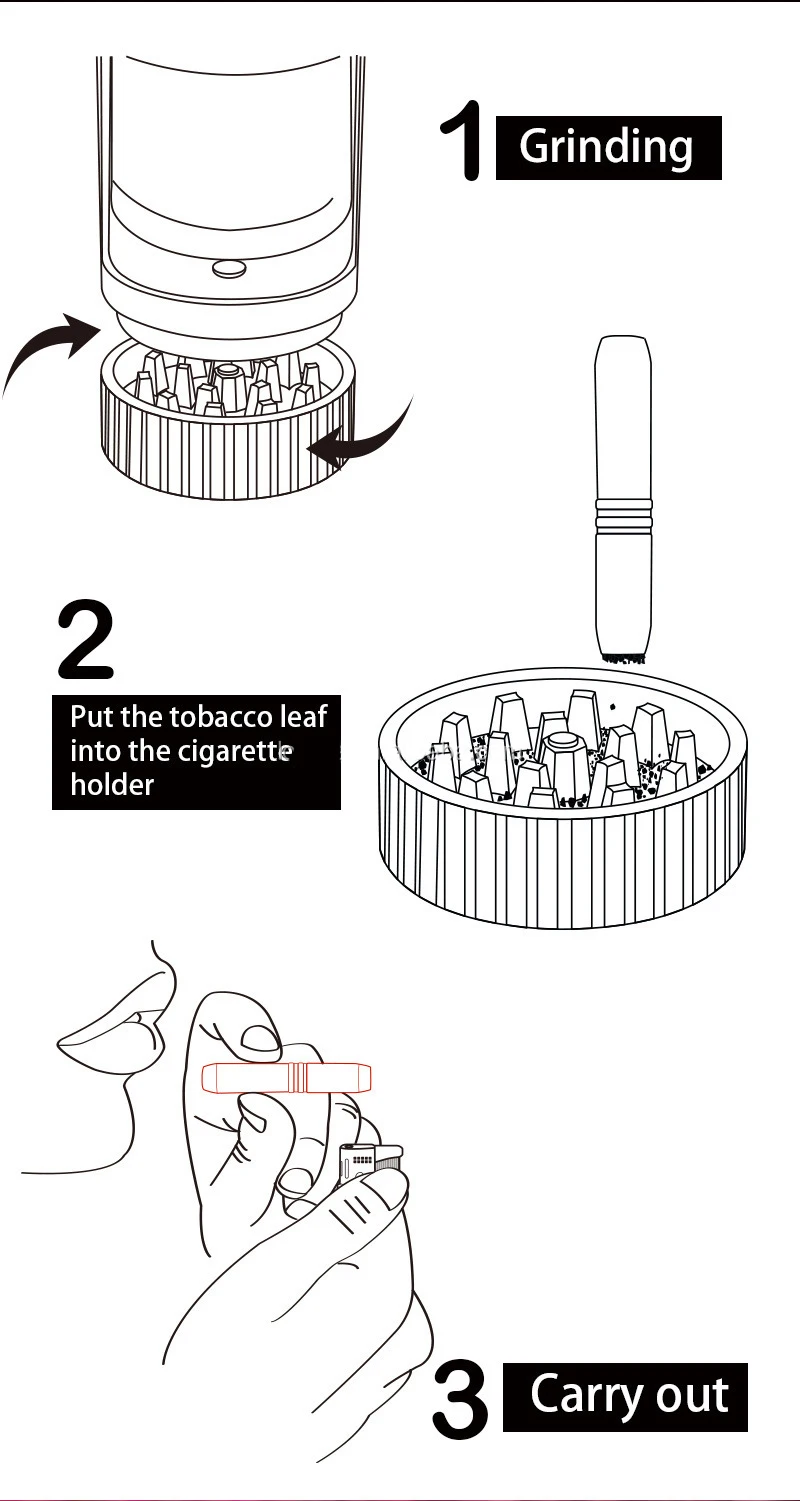 1 Grinding

2

Put the tobacco leaf into the cigarette holder

3 Carry out