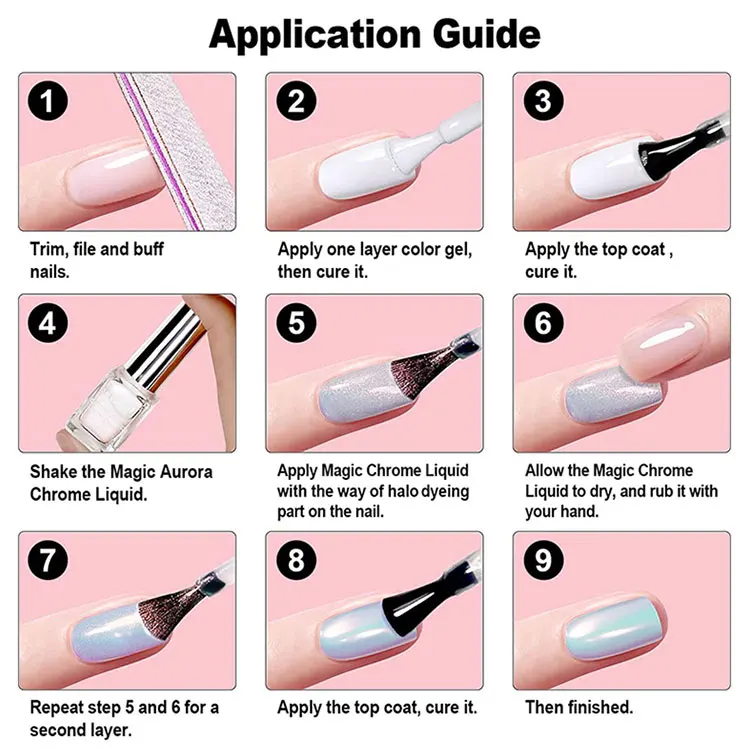 Application Guide

1

Trim, file and buff nails.

2

Apply one layer color gel, then cure it.

3

Apply the top coat , cure it.

4

Shake the Magic Aurora Chrome Liquid.

5

Apply Magic Chrome Liquid with the way of halo dyeing part on the nail.

6

Allow the Magic Chrome Liquid to dry, and rub it with your hand.

7

Repeat step 5 and 6 for a second layer.

8

Apply the top coat, cure it.

9

Then finished.