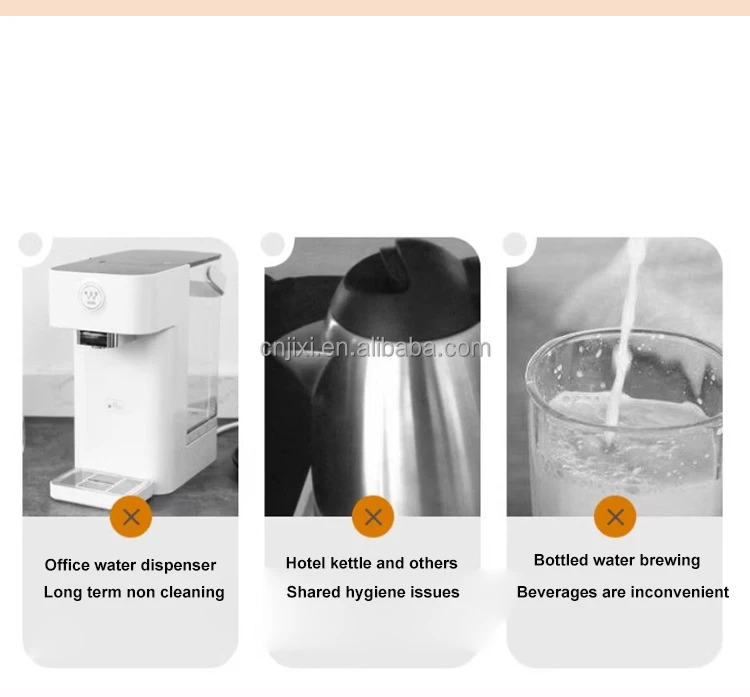 cnjixi.en.alibaba.com

Office water dispenser
Long term non cleaning

Hotel kettle and others
Shared hygiene issues

Bottled water brewing
Beverages are inconvenient