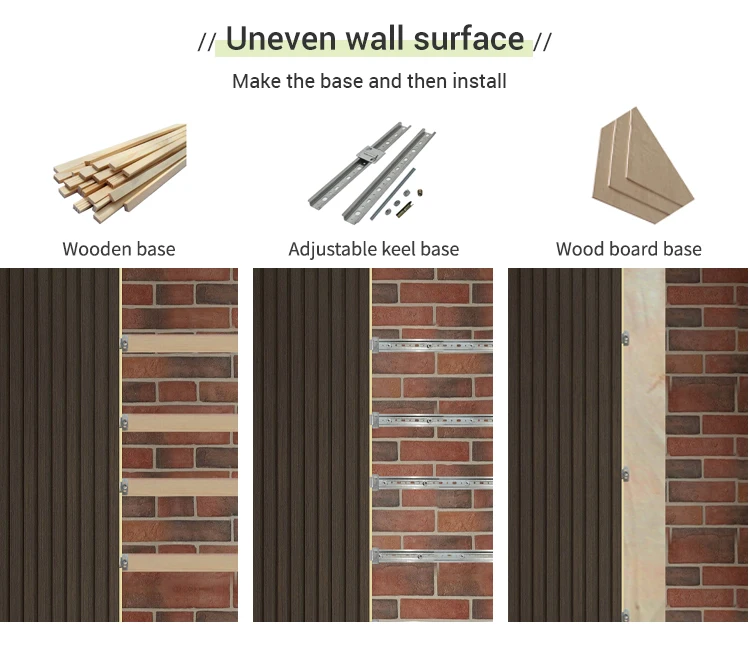 // Uneven wall surface //

Make the base and then install

Wooden base

Adjustable keel base

Wood board base