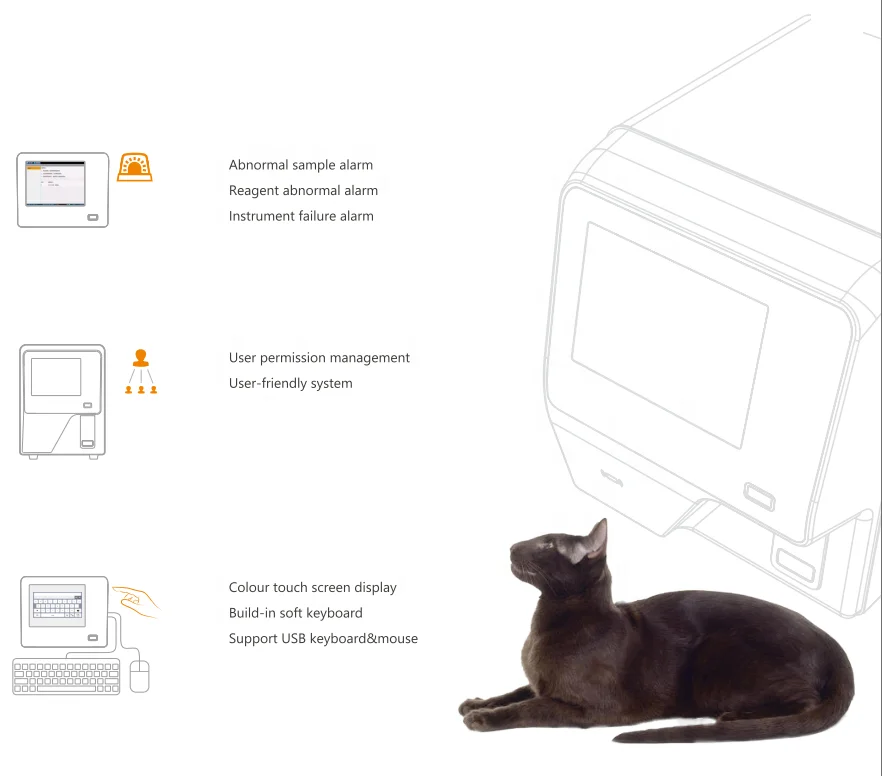 Abnormal sample alarm
Reagent abnormal alarm
Instrument failure alarm

User permission management
User-friendly system

Colour touch screen display
Build-in soft keyboard
Support USB keyboard&mouse