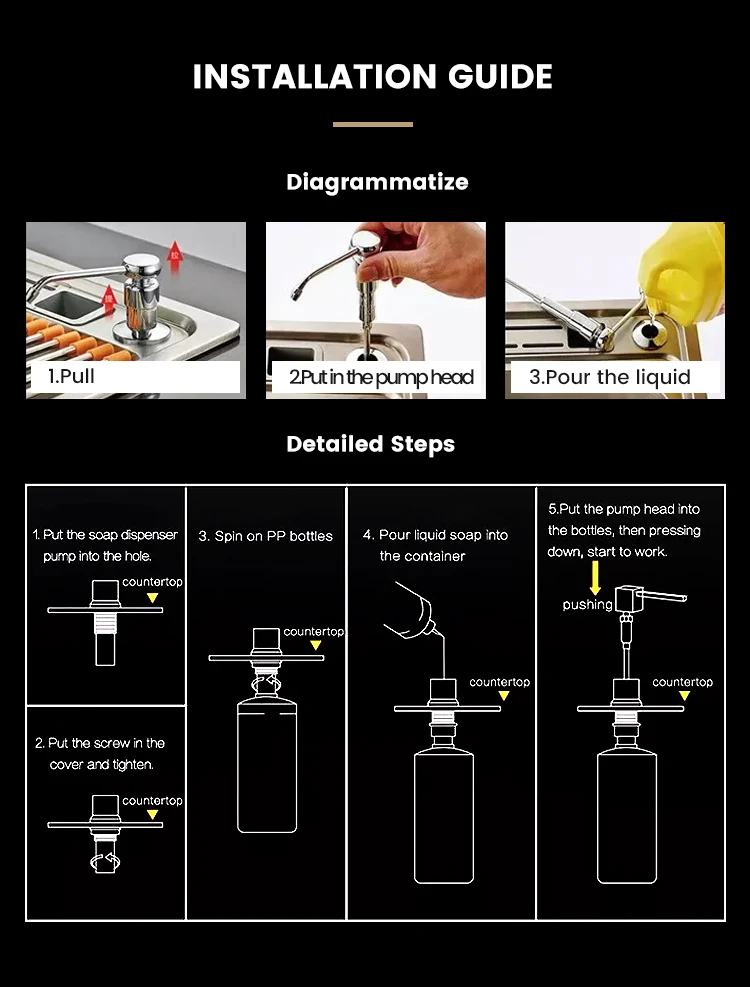 INSTALLATION GUIDE

Diagrammatize

1.Pull

2.Put in the pump head

3.Pour the liquid

Detailed Steps

1. Put the soap dispenser pump into the hole.

countertop

2. Put the screw in the cover and tighten.

countertop

3. Spin on PP bottles

countertop

4. Pour liquid soap into the container

countertop

5.Put the pump head into the bottles, then pressing down, start to work.

pushing

countertop