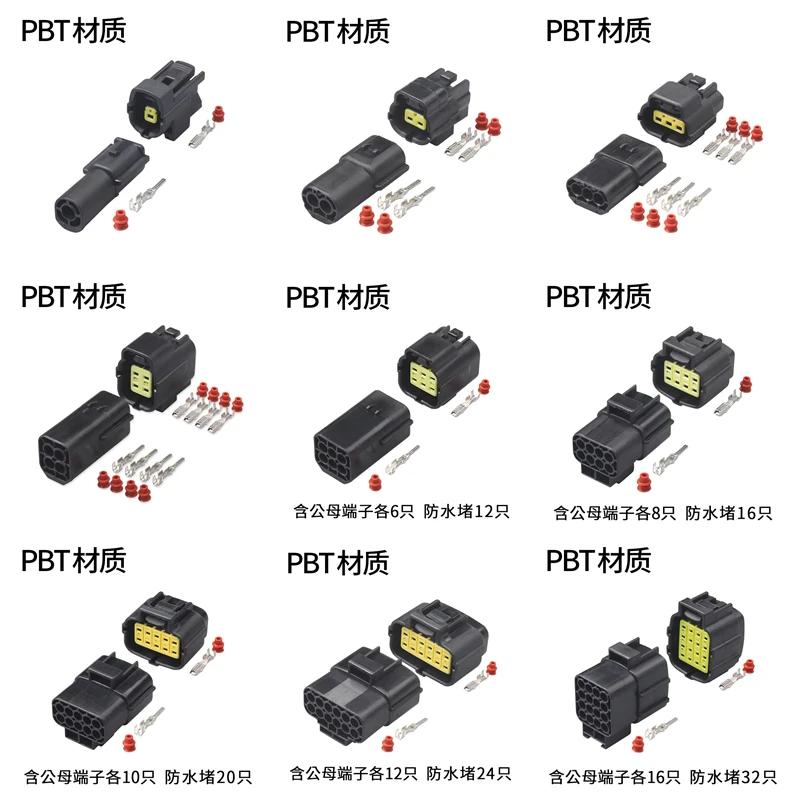 PBT材质

PBT材质

PBT材质

PBT材质

PBT材质

含公母端子各6只 防水堵12只

PBT材质

含公母端子各8只 防水堵16只

PBT材质

含公母端子各10只 防水堵20只

PBT材质

含公母端子各12只 防水堵24只

PBT材质

含公母端子各16只 防水堵32只