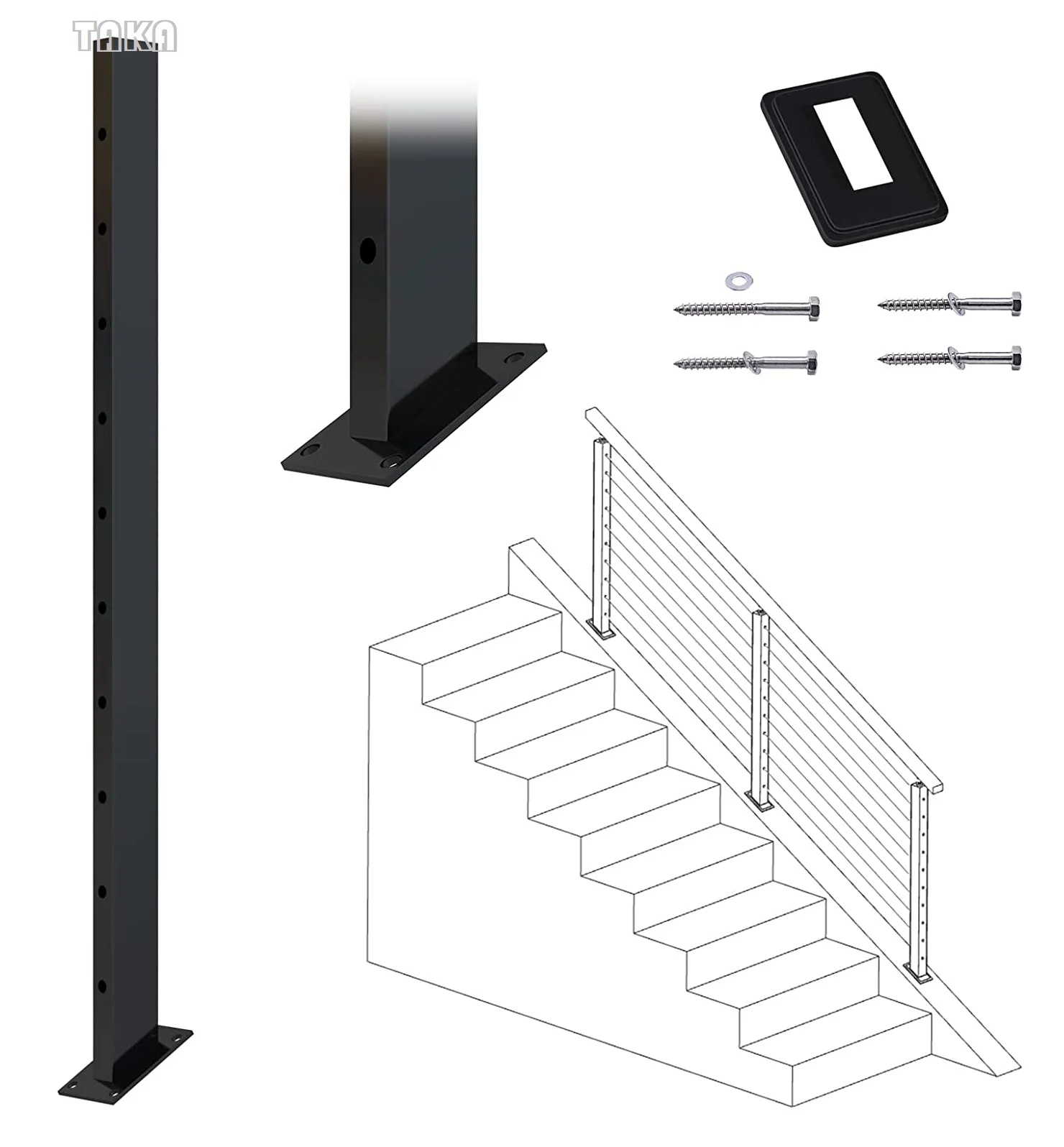 TAKA