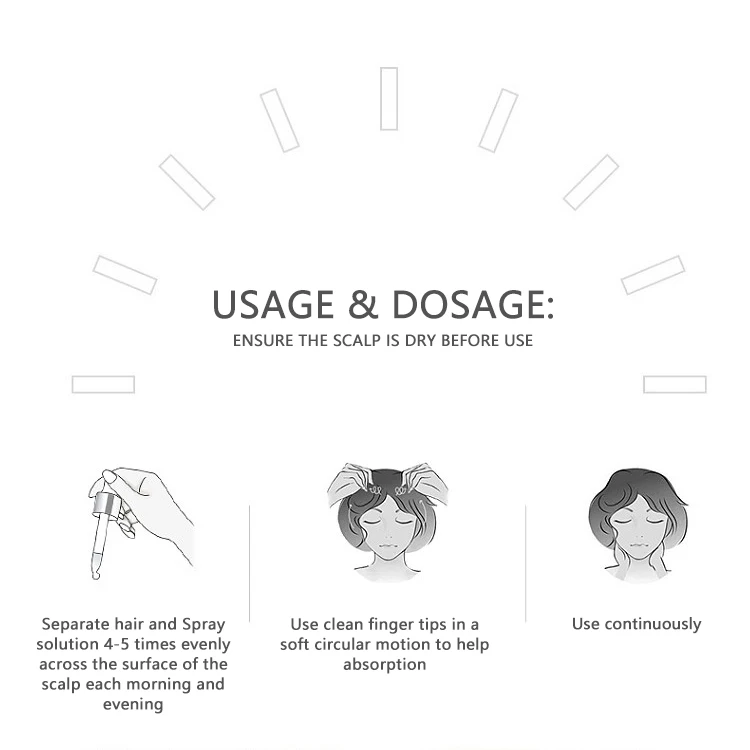 USAGE & DOSAGE:
ENSURE THE SCALP IS DRY BEFORE USE

Separate hair and Spray solution 4-5 times evenly across the surface of the scalp each morning and evening

Use clean finger tips in a soft circular motion to help absorption

Use continuously