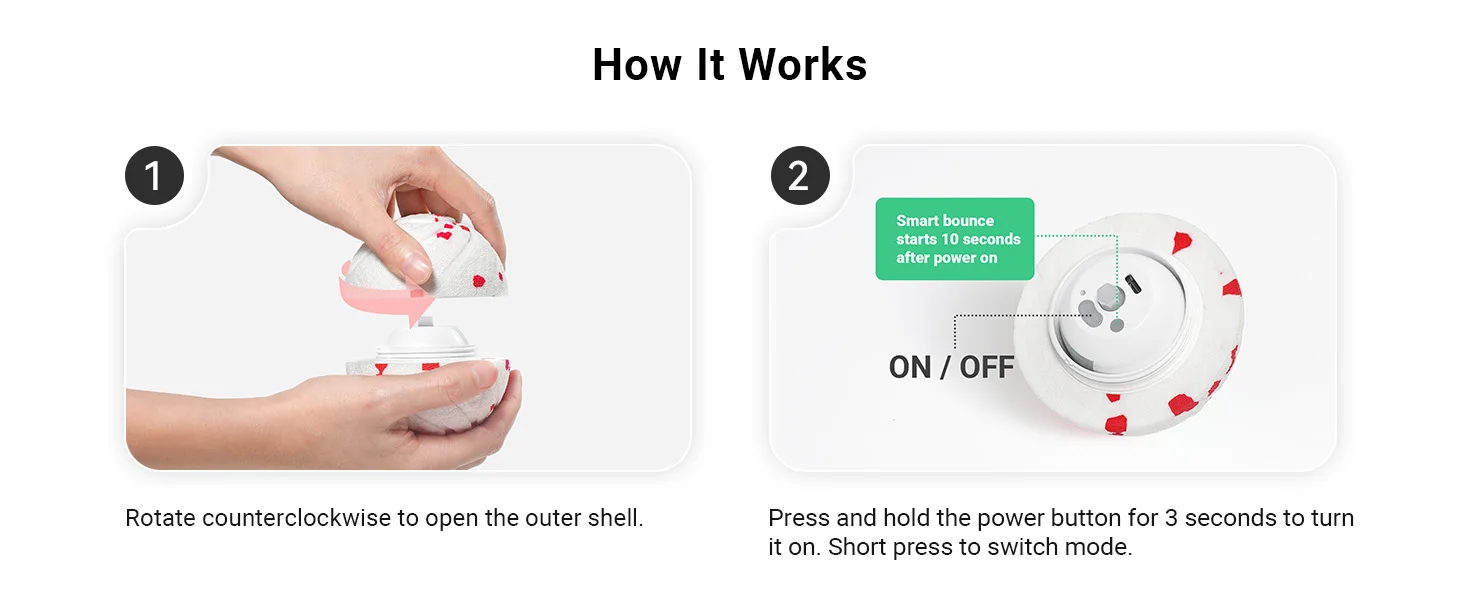 How It Works

1

Rotate counterclockwise to open the outer shell.

2

Smart bounce starts 10 seconds after power on

ON / OFF

Press and hold the power button for 3 seconds to turn it on. Short press to switch mode.