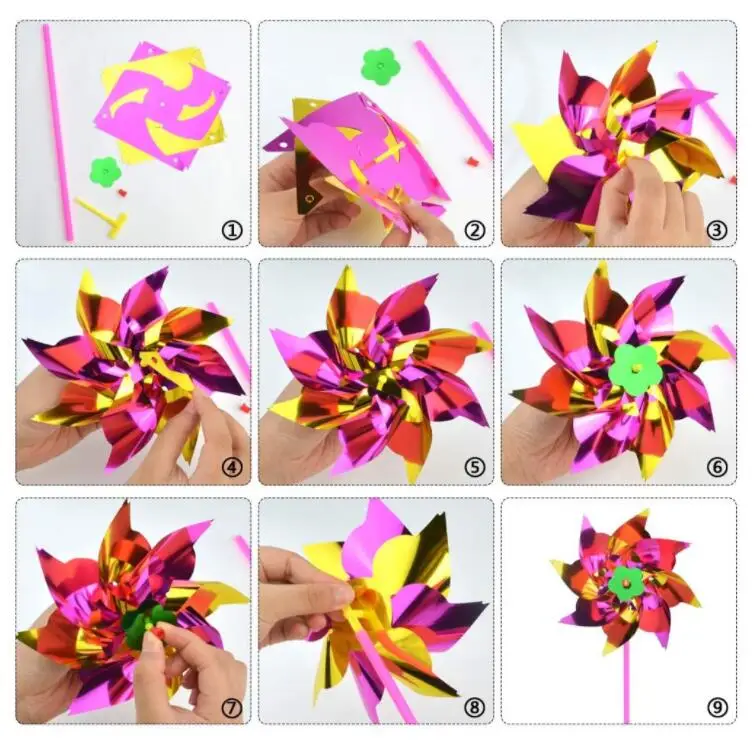 ①
②
③
④
⑤
⑥
⑦
⑧
⑨