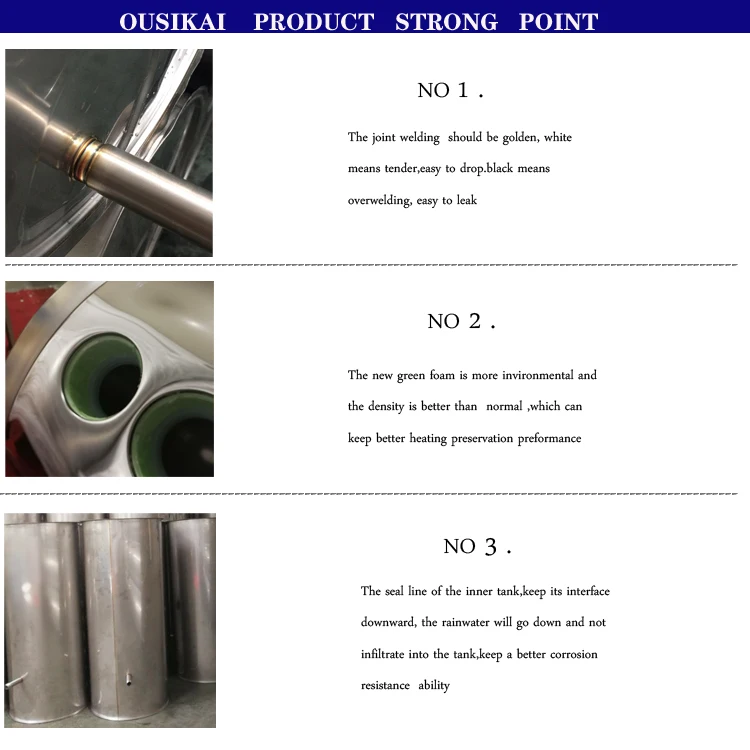 OUSIKAI PRODUCT STRONG POINT

NO 1 .

The joint welding should be golden, white means tender,easy to drop.black means overwelding, easy to leak

NO 2 .

The new green foam is more invironmental and the density is better than normal ,which can keep better heating preservation preformance

NO 3 .

The seal line of the inner tank,keep its interface downward, the rainwater will go down and not infiltrate into the tank,keep a better corrosion resistance ability