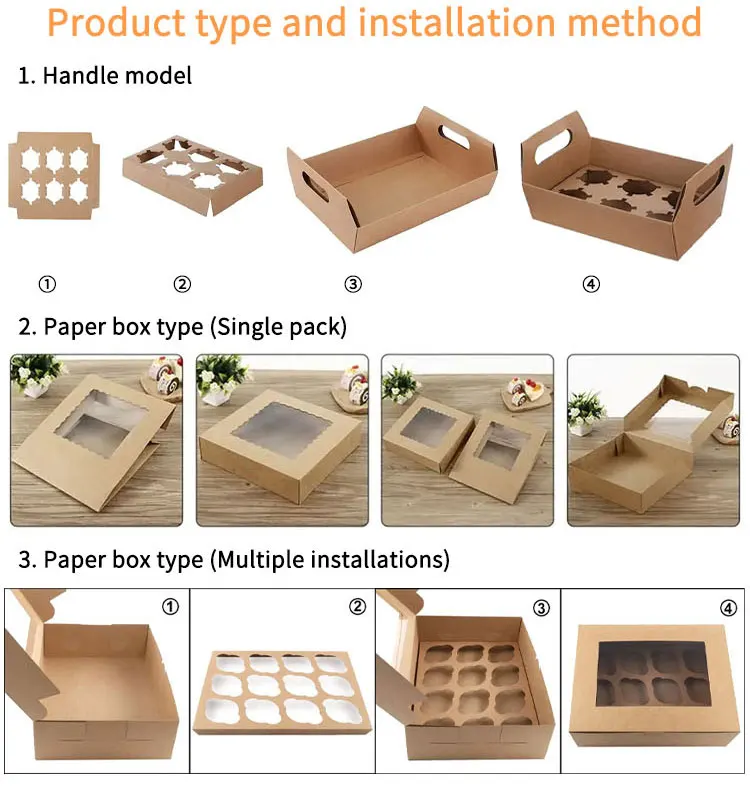 Product type and installation method

1. Handle model

①
②
③
④

2. Paper box type (Single pack)

3. Paper box type (Multiple installations)

①
②
③
④