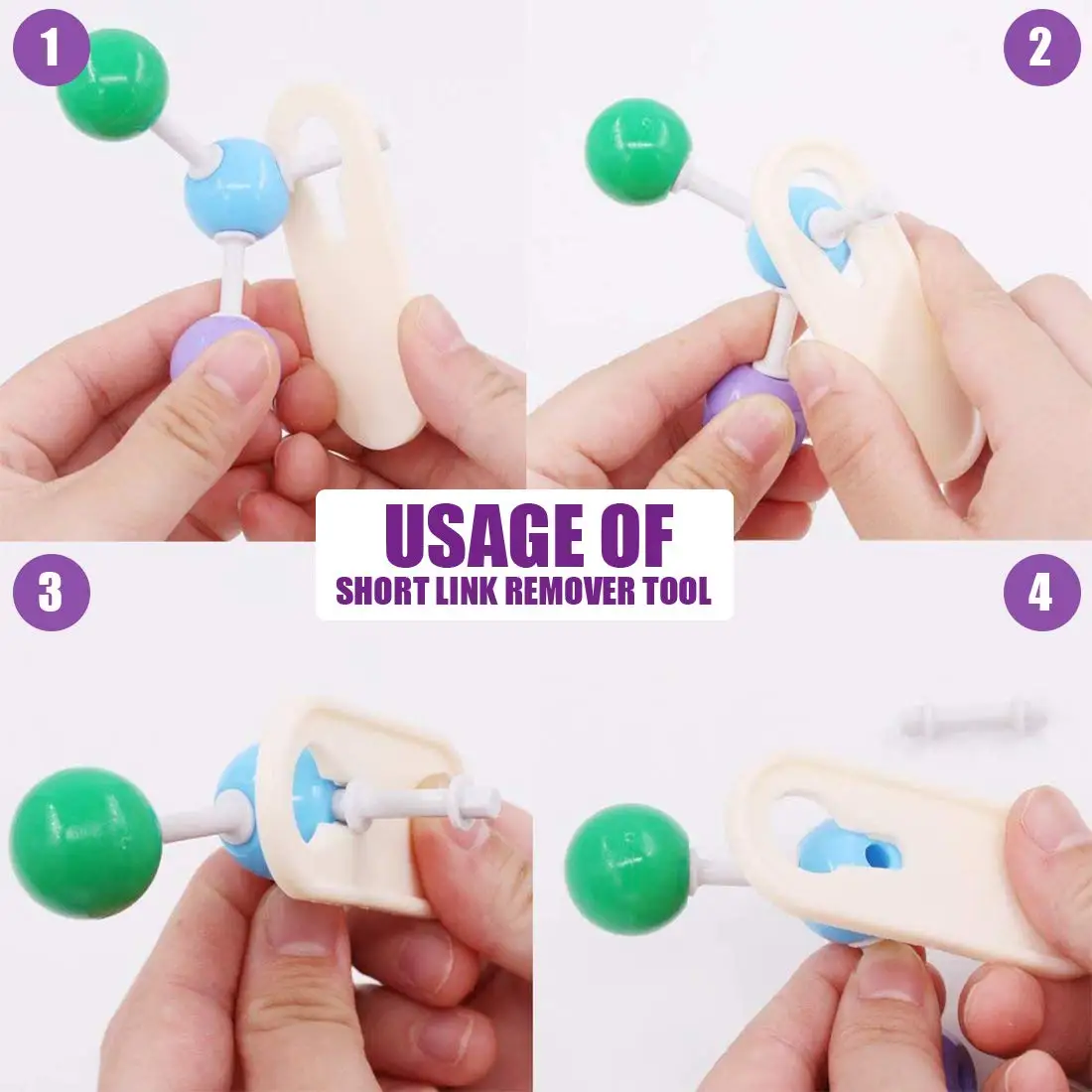 1

2

USAGE OF
SHORT LINK REMOVER TOOL

3

4