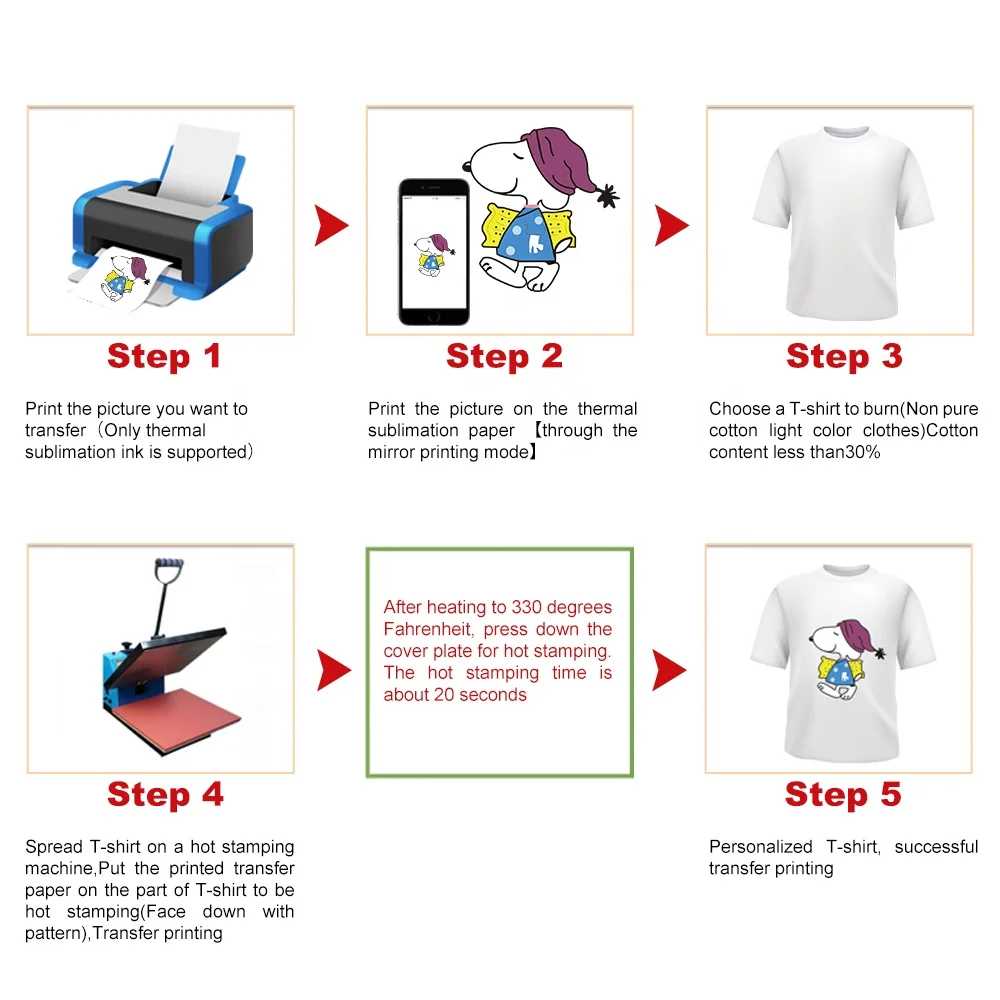 Step 1

Print the picture you want to transfer（Only thermal sublimation ink is supported）

Step 2

Print the picture on the thermal sublimation paper 【through the mirror printing mode】

Step 3

Choose a T-shirt to burn(Non pure cotton light color clothes)Cotton content less than30%

Step 4

Spread T-shirt on a hot stamping machine,Put the printed transfer paper on the part of T-shirt to be hot stamping(Face down with pattern),Transfer printing

After heating to 330 degrees Fahrenheit, press down the cover plate for hot stamping. The hot stamping time is about 20 seconds

Step 5

Personalized T-shirt, successful transfer printing