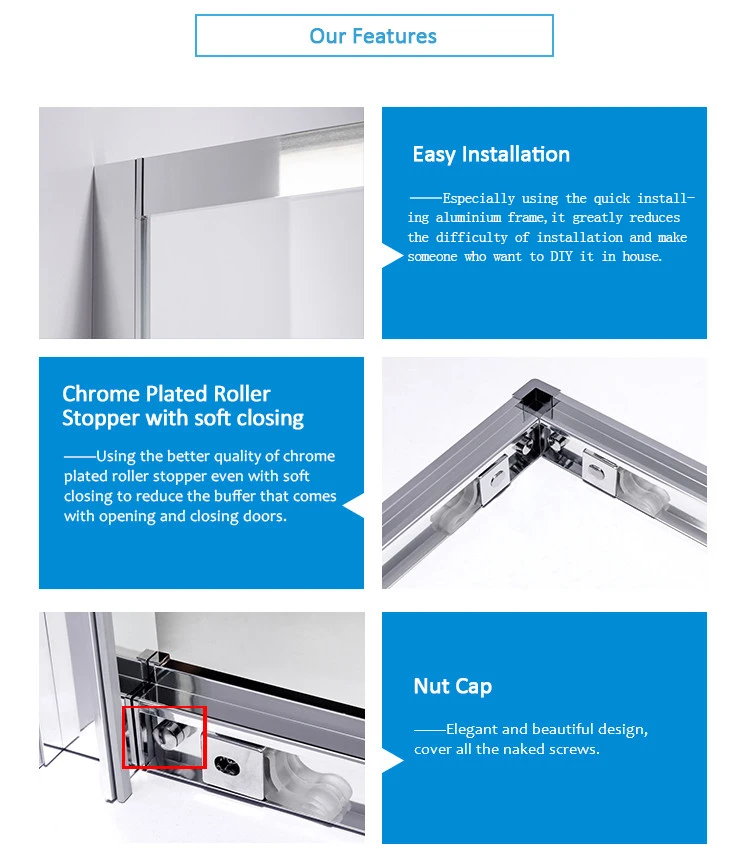 Our Features

Easy Installation

——Especially using the quick installing aluminium frame,it greatly reduces the difficulty of installation and make someone who want to DIY it in house.

Chrome Plated Roller Stopper with soft closing

——Using the better quality of chrome plated roller stopper even with soft closing to reduce the buffer that comes with opening and closing doors.

Nut Cap

——Elegant and beautiful design, cover all the naked screws.