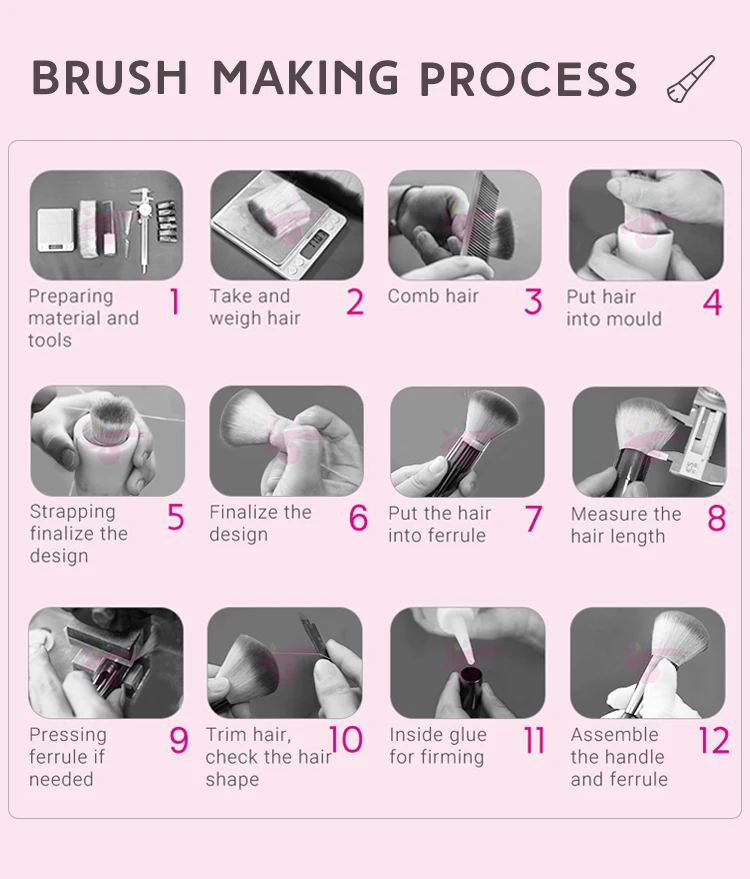 BRUSH MAKING PROCESS

Preparing material and tools 1

Take and weigh hair 2

Comb hair 3

Put hair into mould 4

Strapping finalize the design 5

Finalize the design 6

Put the hair into ferrule 7

Measure the hair length 8

Pressing ferrule if needed 9

Trim hair, check the hair shape 10

Inside glue for firming 11

Assemble the handle and ferrule 12