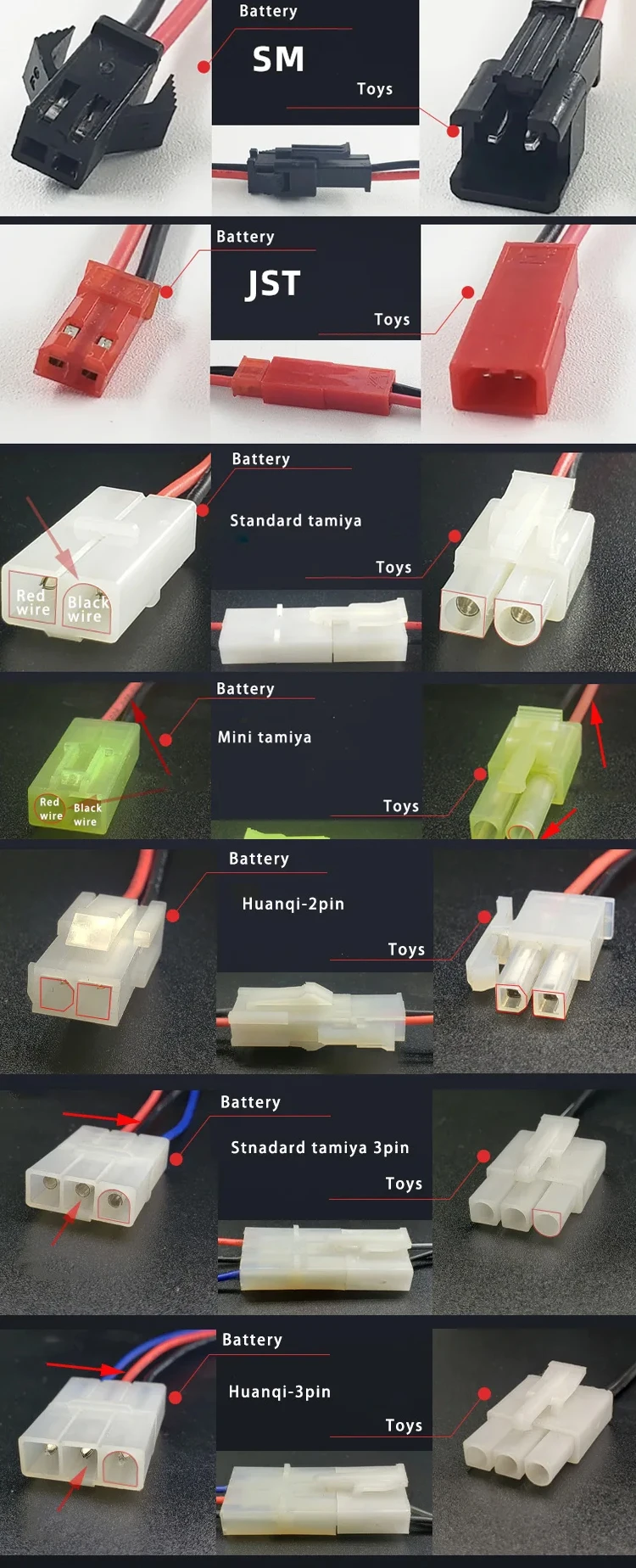 Battery
SM
Toys

Battery
JST
Toys

Battery
Standard tamiya
Toys
Red wire
Black wire

Battery
Mini tamiya
Toys
Red wire
Black wire

Battery
Huanqi-2pin
Toys

Battery
Stnadard tamiya 3pin
Toys

Battery
Huanqi-3pin
Toys