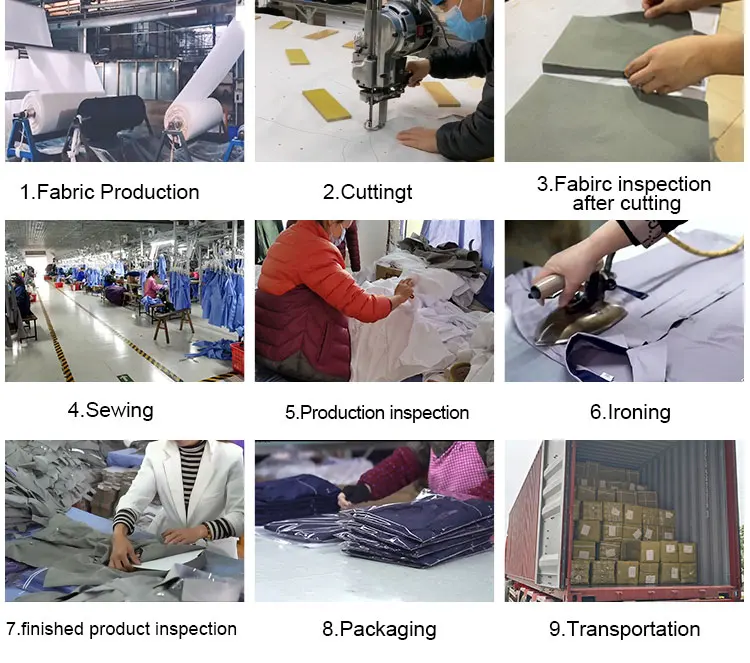 1.Fabric Production

2.Cuttingt

3.Fabirc inspection after cutting

4.Sewing

5.Production inspection

6.Ironing

7.finished product inspection

8.Packaging

9.Transportation