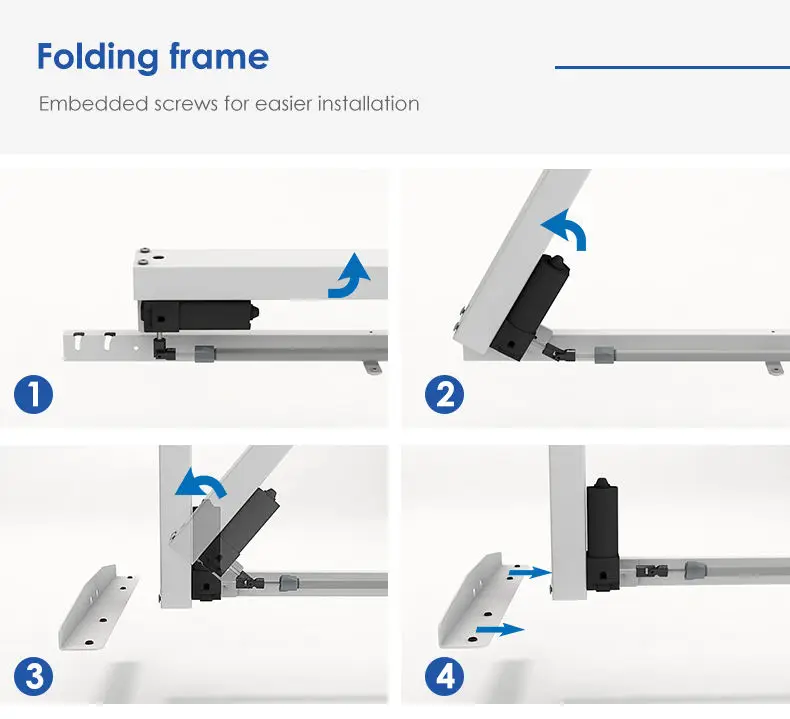 Folding frame

Embedded screws for easier installation

1

2

3

4